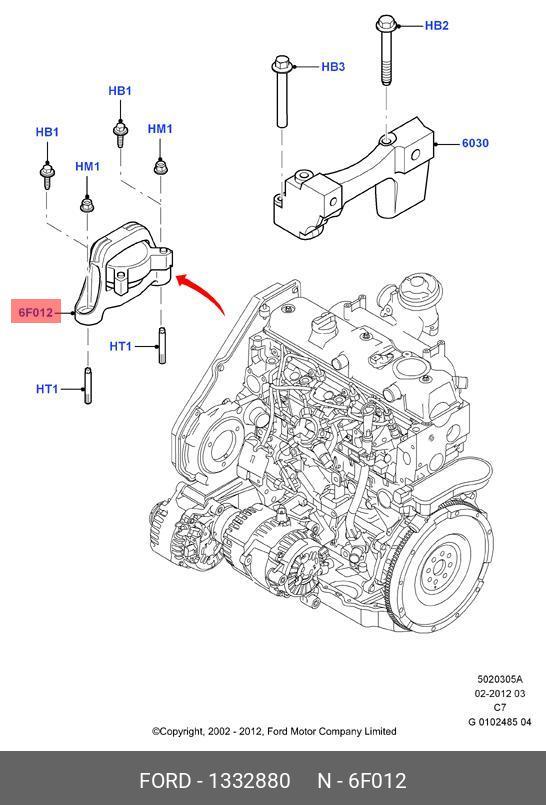 HB2
HB3
HB1
HB1
HM1
HM1
6030
6F012
HT1
HT1

5020305A
02-2012 03
C7
G 0102485 04

©Copyright, 2002 - 2012, Ford Motor Company Limited

FORD - 1332880 N - 6F012