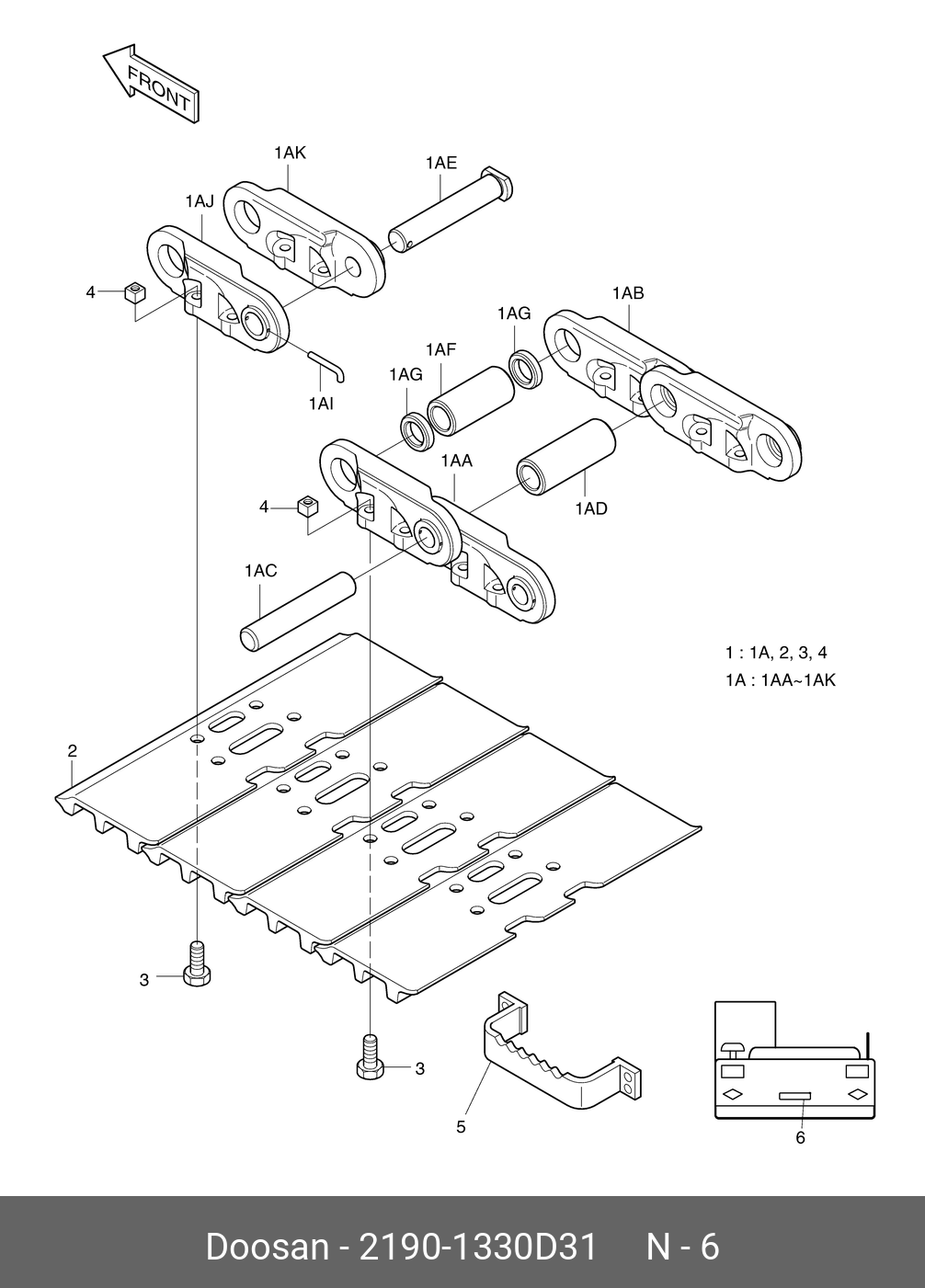 FRONT

1AK
1AE
1AJ
4
1AB
1AG
1AF
1AG
1AI
1AA
4
1AD
1AC

1 : 1A, 2, 3, 4
1A : 1AA~1AK

2
3
3
5
6

Doosan - 2190-1330D31 N - 6