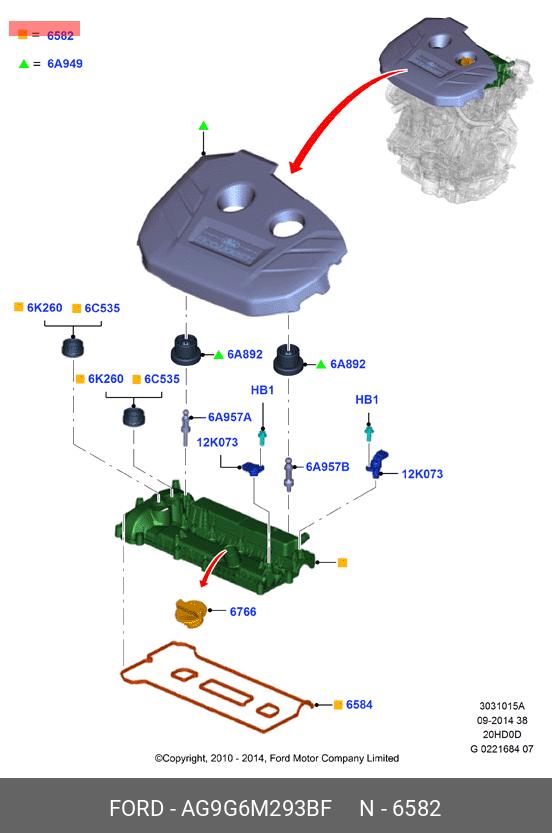 = 6582

= 6A949

6K260 6C535

6A892

6A892

6K260 6C535

HB1

HB1

6A957A

12K073

6A957B

12K073

6766

6584

3031015A
09-2014 38
20HD0D
G 0221684 07

©Copyright, 2010 - 2014, Ford Motor Company Limited

FORD - AG9G6M293BF N - 6582