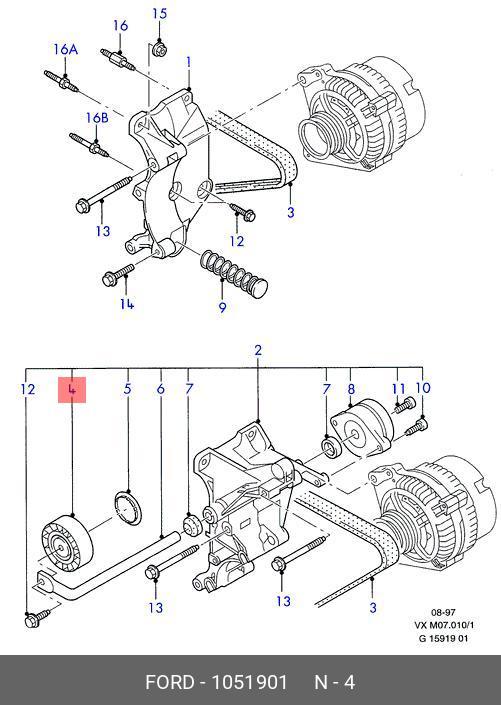 15
16
16A
1
16B
3
13
12
14
9

2
12
4
5
6
7
7
8
11
10
13
13
3

08-97
VX M07.010/1
G 15919 01

FORD - 1051901 N - 4