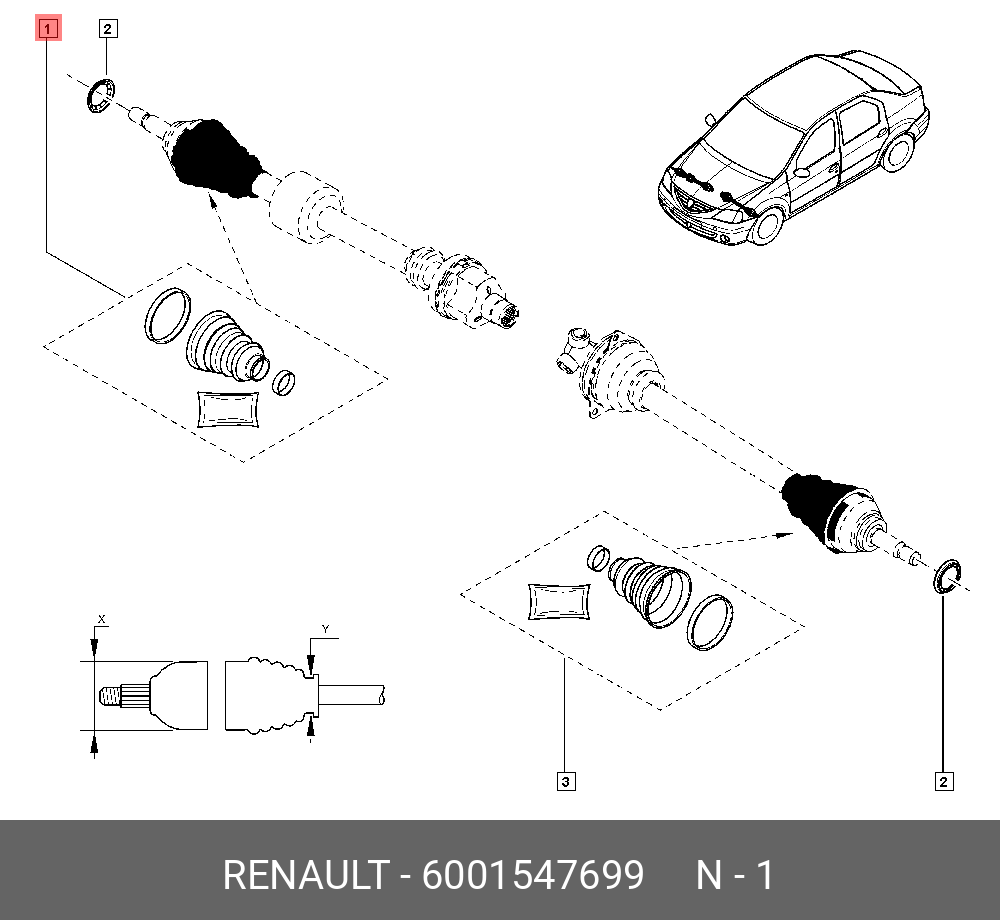 1
2
X
Y
3
2
RENAULT - 6001547699 N - 1