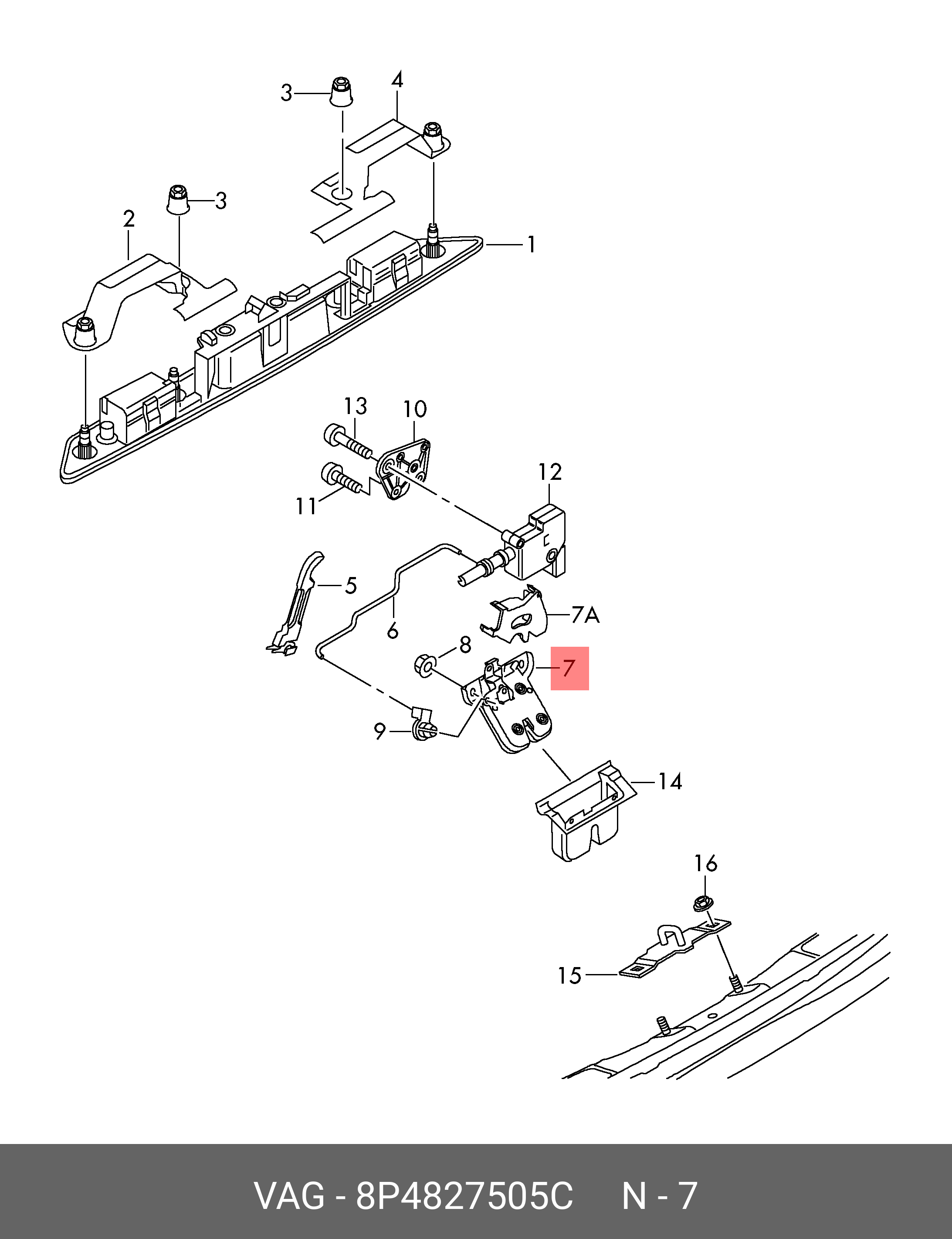 3
4
3
2
1
13
10
12
11
5
6
7A
8
7
9
14
16
15

VAG - 8P4827505C N - 7