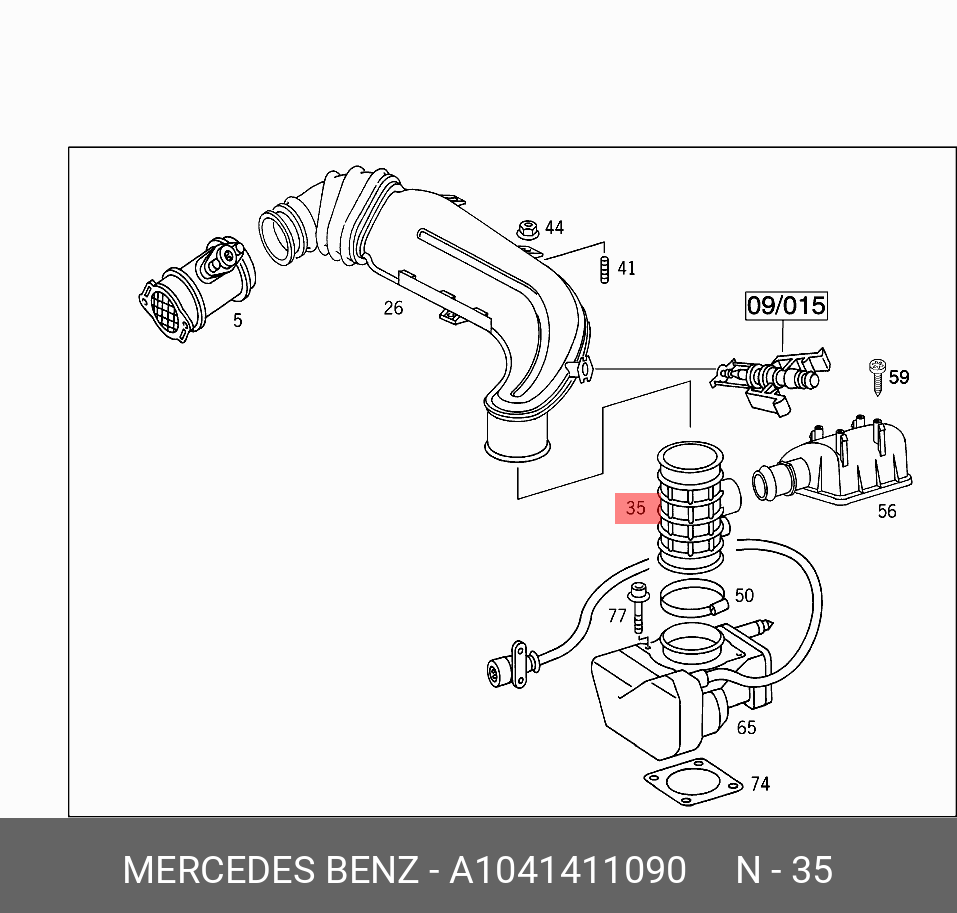 44
41
5
26
09/015
59
35
56
50
77
65
74
MERCEDES BENZ - A1041411090 N - 35