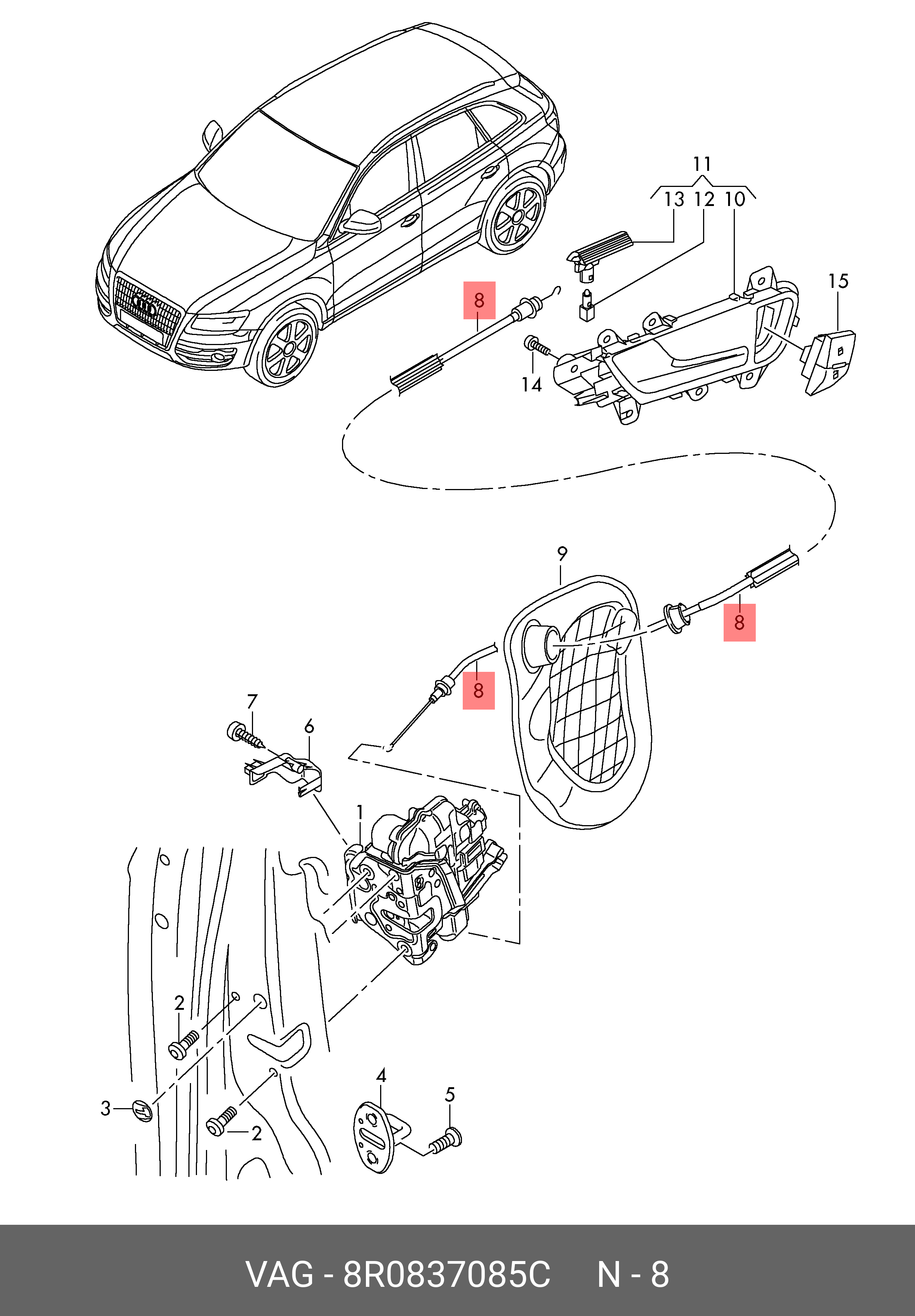 11
13 12 10
15
8
14
9
8
8
7
6
1
2
3
2
4
5

VAG - 8R0837085C N - 8