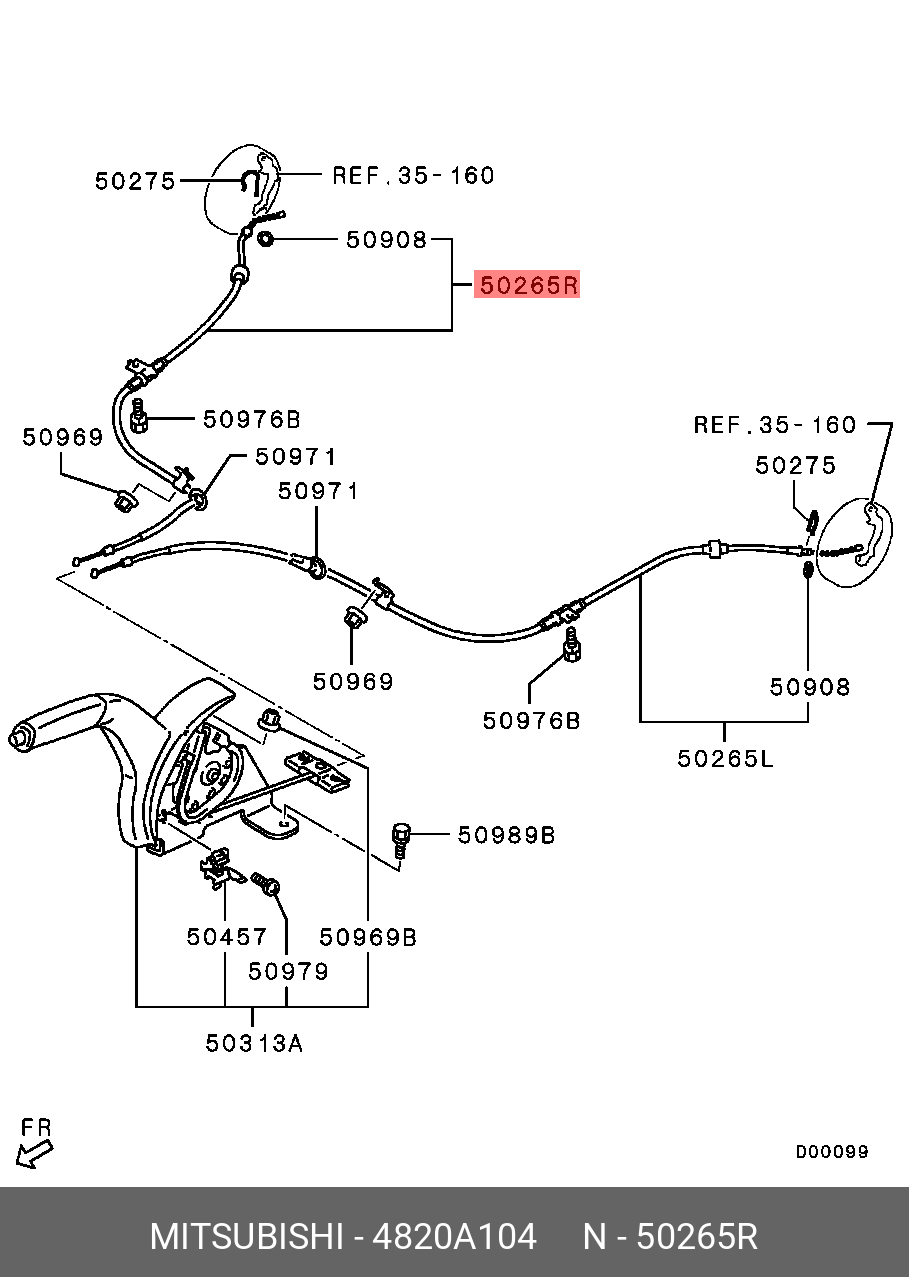 50275
REF.35-160
50908
50265R
50976B
50969
50971
50971
REF.35-160
50275
50969
50976B
50908
50265L
50989B
50457
50969B
50979
50313A
FR
D00099
MITSUBISHI - 4820A104 N - 50265R