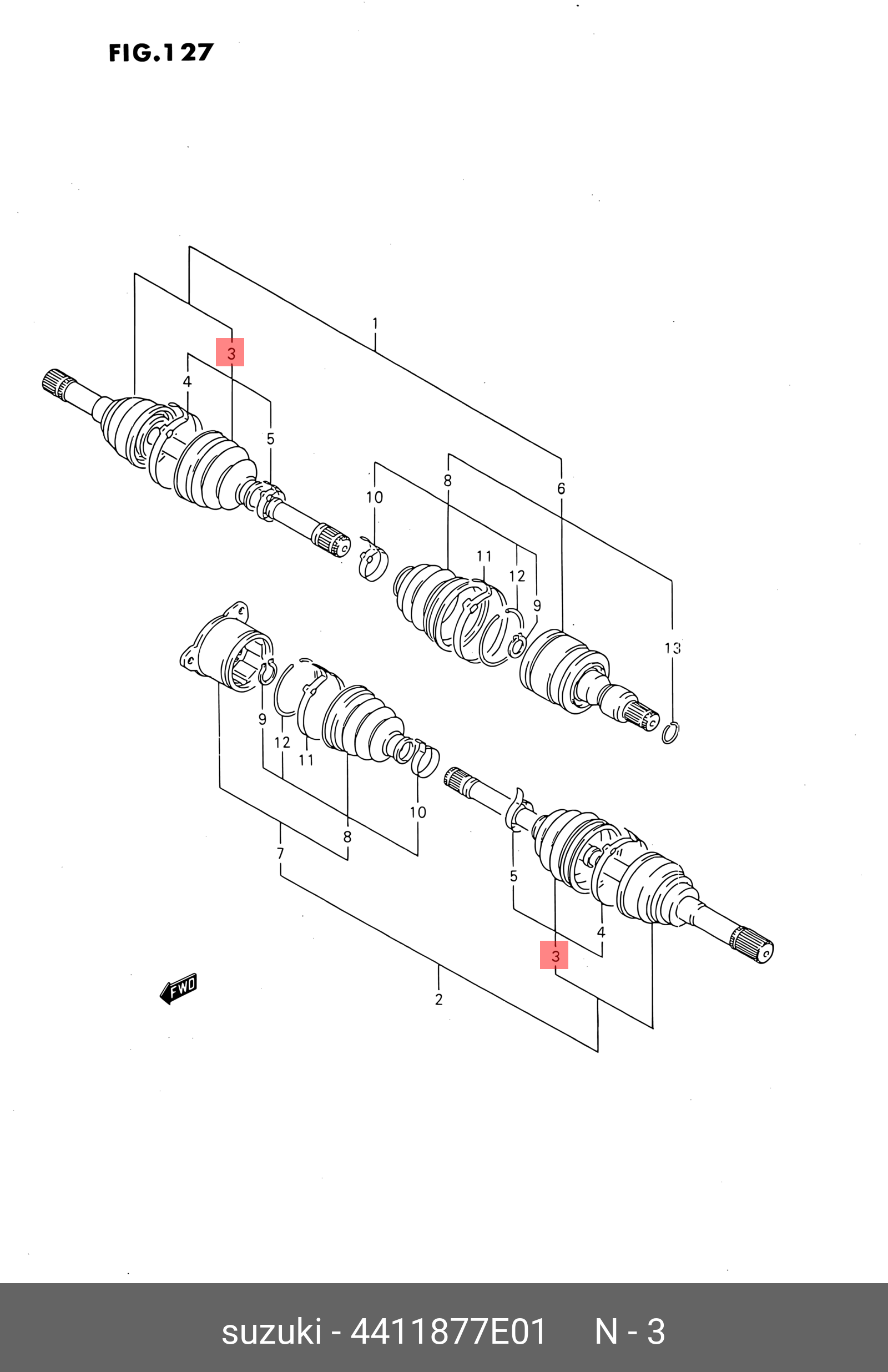 FIG.127

1
3
4
5
10
8
6
11
12
9
13
9
12
11
10
8
7
5
4
3
2
FWD

suzuki - 4411877E01     N - 3