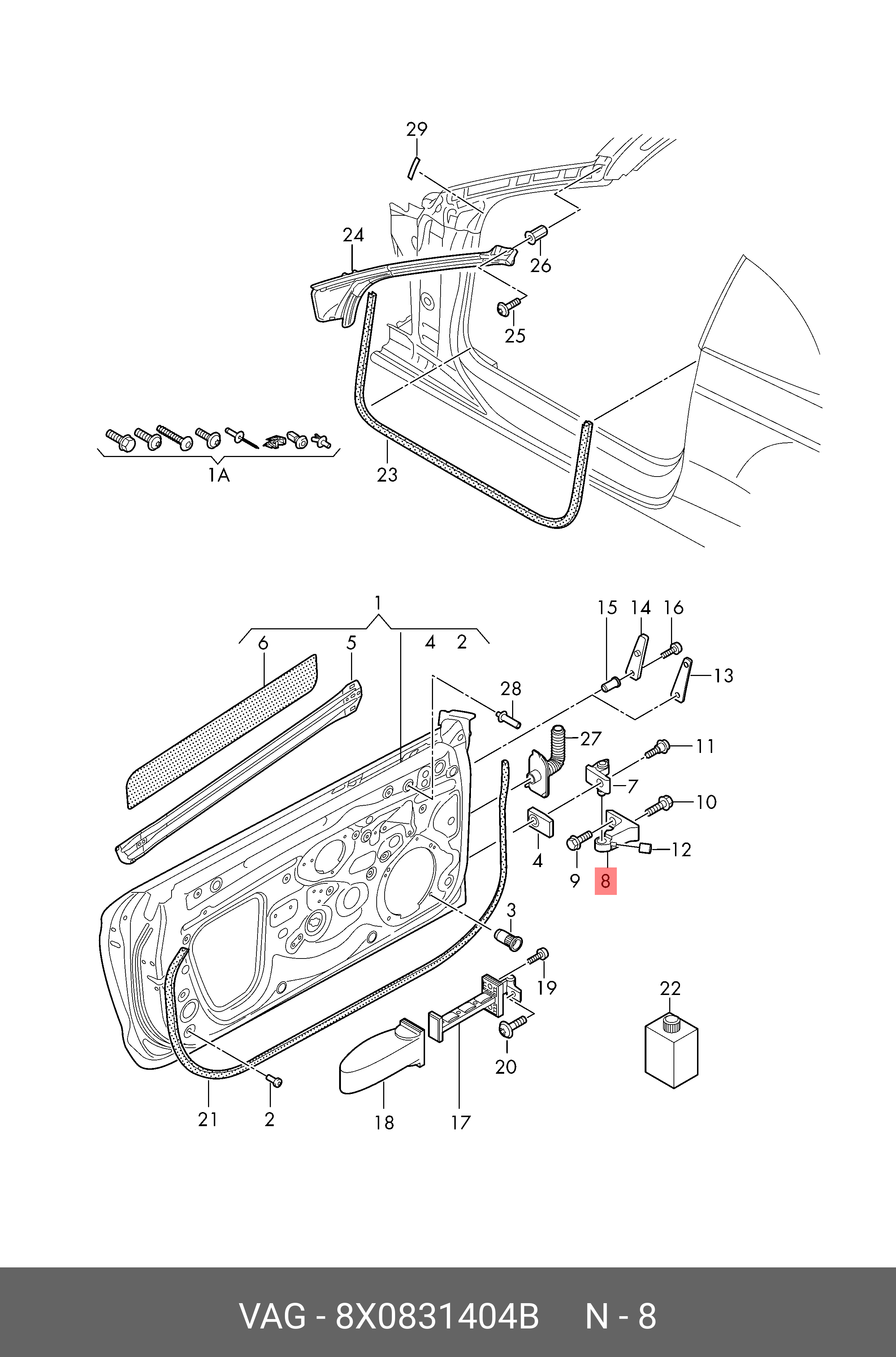 29
24
26
25
1A
23
1
6
5
4
2
15
14
16
13
28
27
11
7
10
12
4
9
8
3
19
22
20
21
2
18
17

VAG - 8X0831404B N - 8