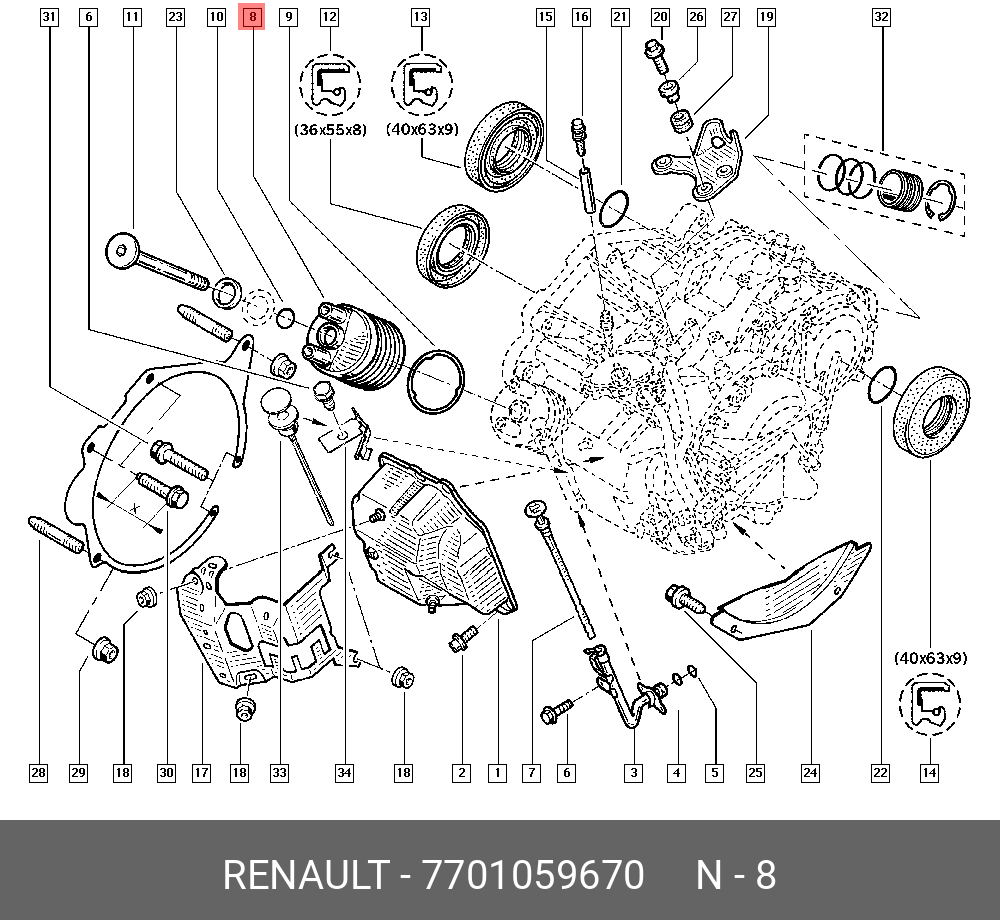 31 6 11 23 10 8 9 12 13 15 16 21 20 26 27 19 32

(36x55x8) (40x63x9)

X

(40x63x9)

28 29 18 30 17 18 33 34 18 2 1 7 6 3 4 5 25 24 22 14

RENAULT - 7701059670 N - 8