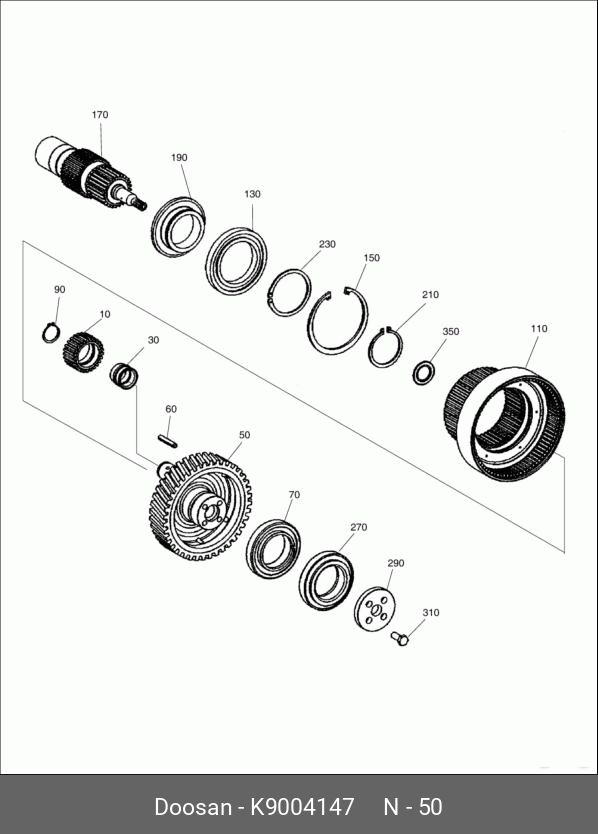 170

190

130

230

150

210

350

110

90

10

30

60

50

70

270

290

310

Doosan - K9004147 N - 50