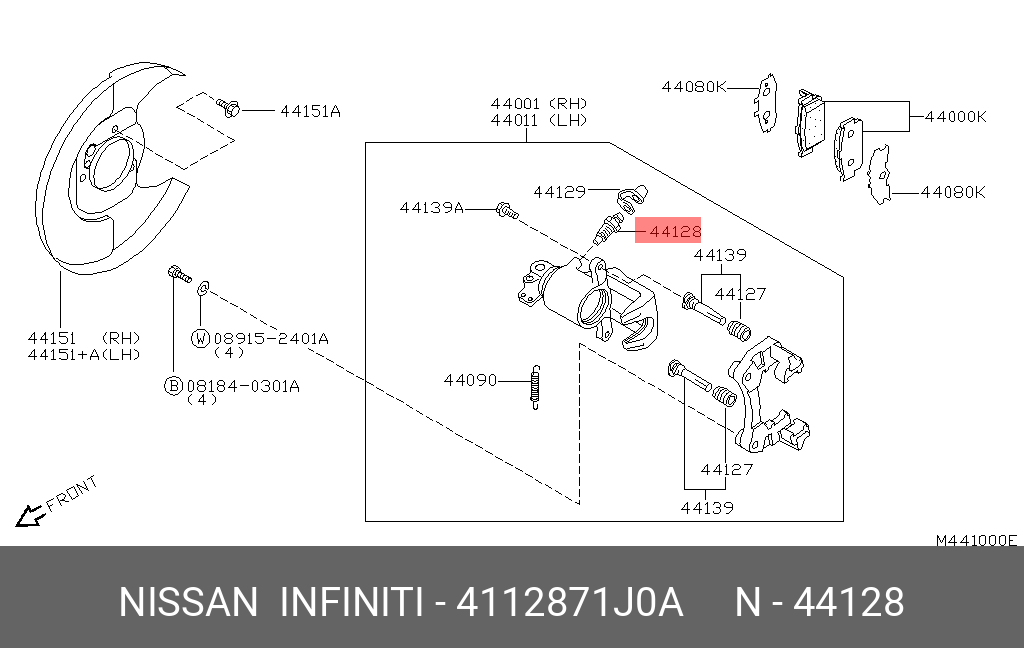 44151A

44001 (RH)
44011 (LH)

44080K

44000K

44080K

44129

44139A

44128

44139

44127

44151 (RH)
44151+A(LH)

W 08915-2401A
(4)

B 08184-0301A
(4)

44090

44127

44139

FRONT

M441000E

NISSAN INFINITI - 4112871J0A N - 44128