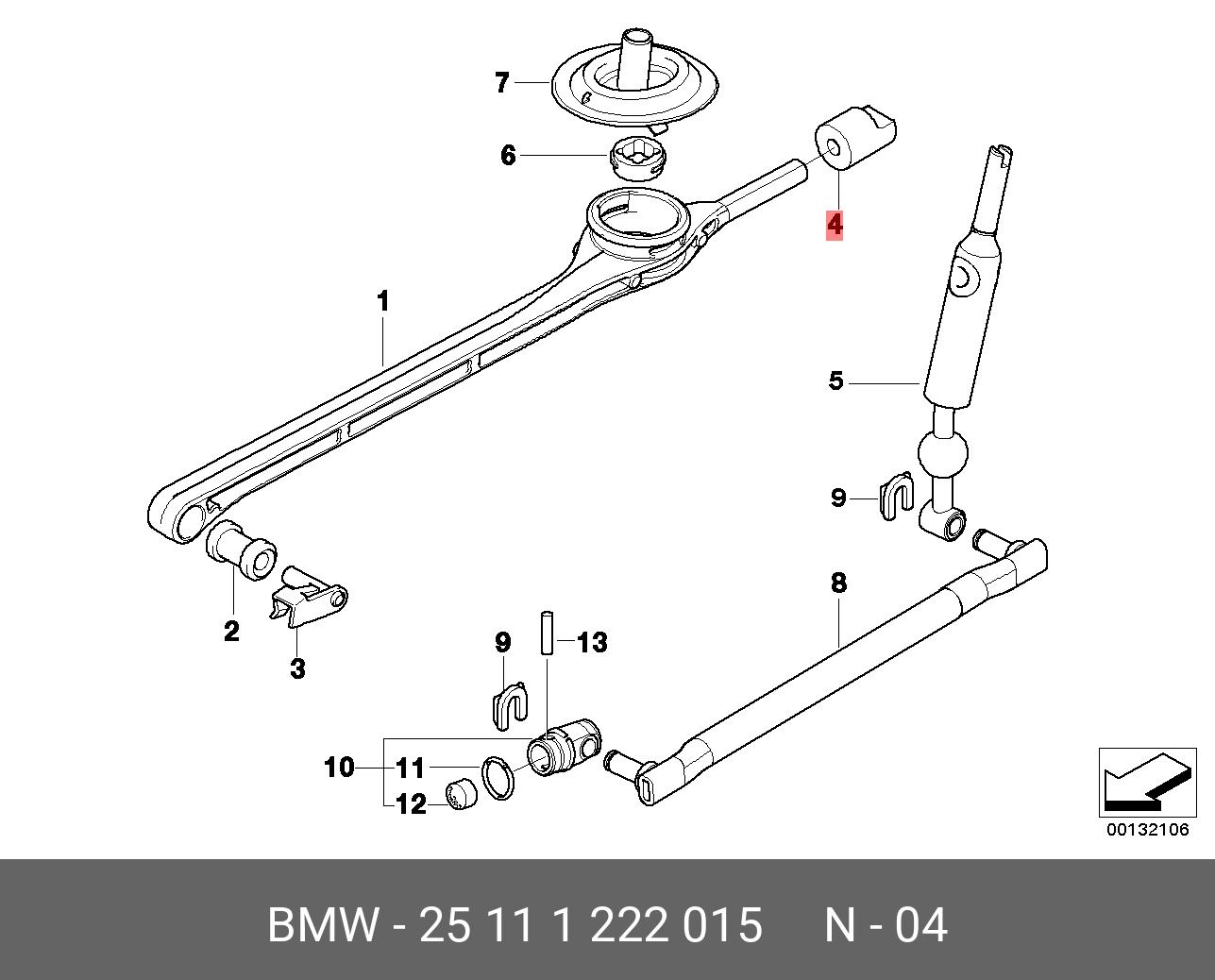 7
6
4
1
5
9
2
3
8
9
13
10
11
12
00132106

BMW - 25 11 1 222 015     N - 04