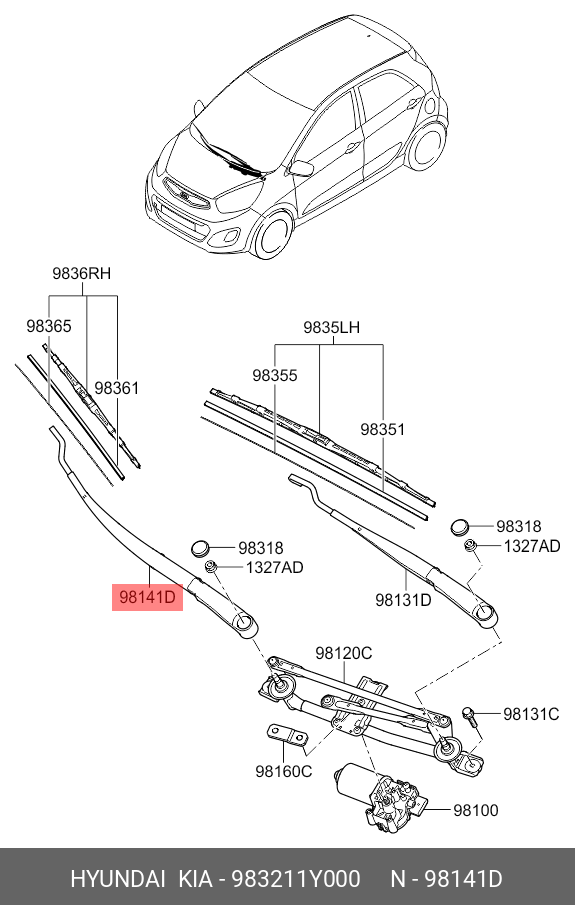 9836RH
98365
98361
9835LH
98355
98351
98318
1327AD
98318
1327AD
98141D
98131D
98120C
98131C
98160C
98100

HYUNDAI KIA - 983211Y000 N - 98141D