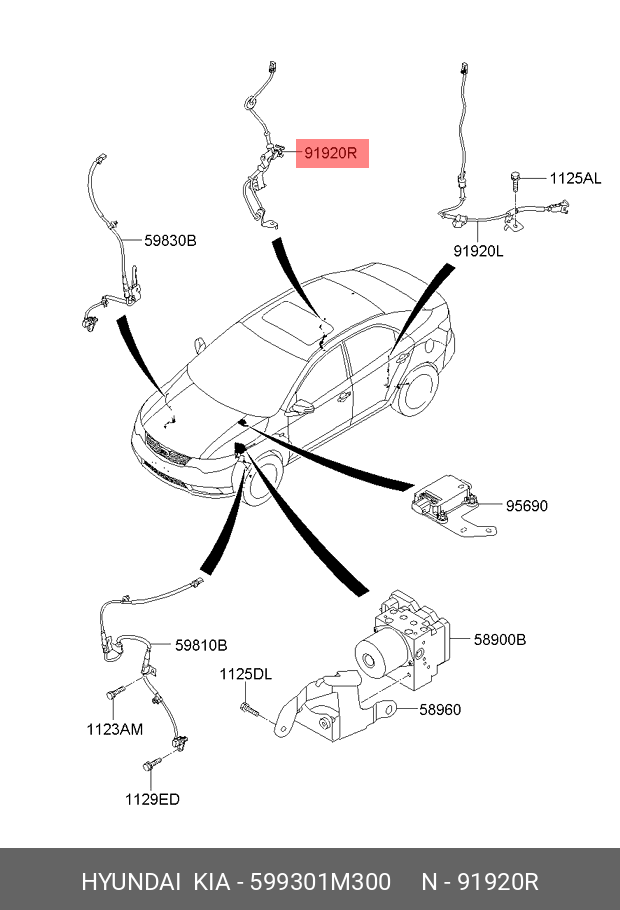 91920R

1125AL

59830B

91920L

95690

59810B

58900B

1125DL

58960

1123AM

1129ED

HYUNDAI KIA - 599301M300 N - 91920R