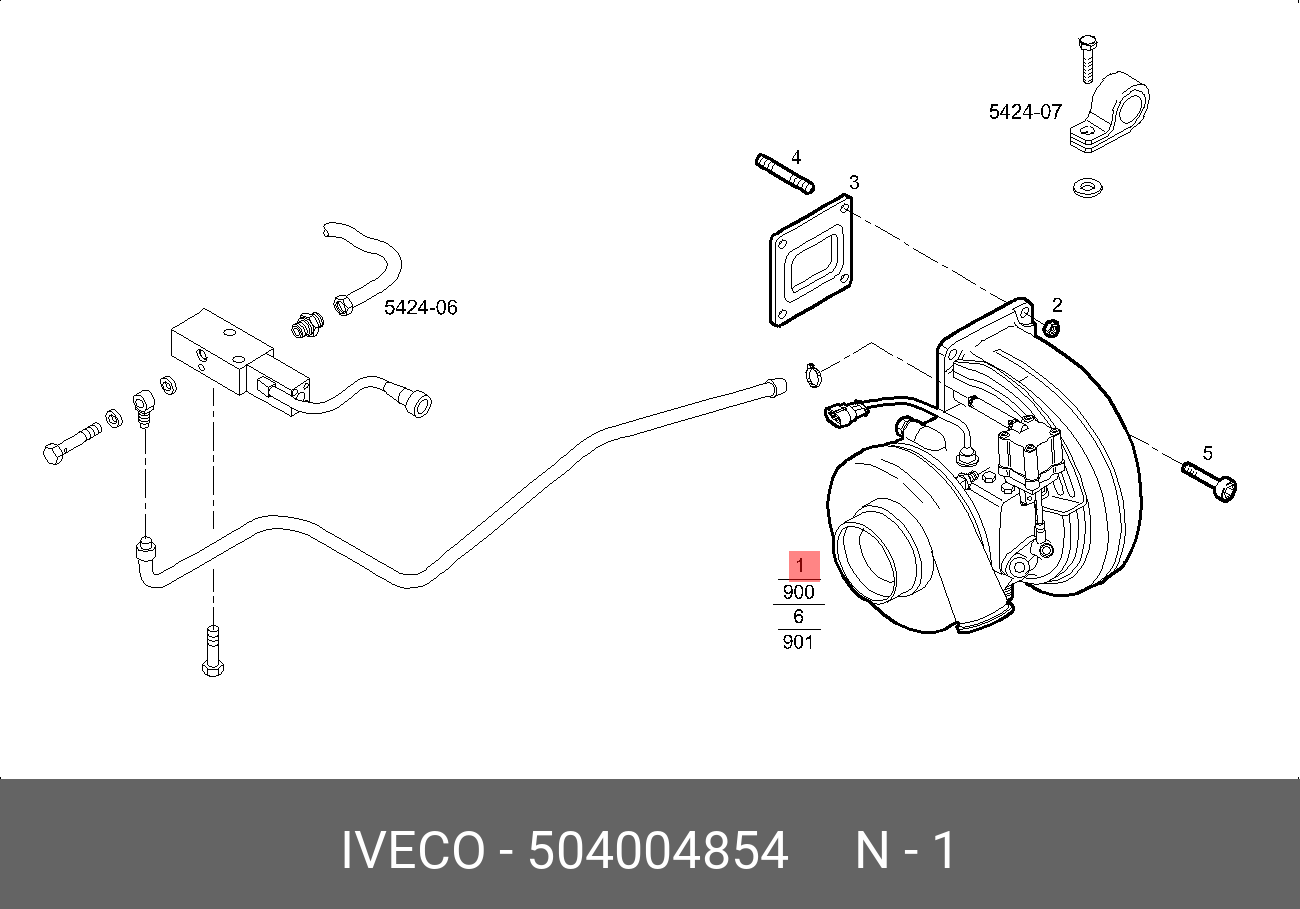 5424-07

4

3

5424-06

2

5

1
900
6
901

IVECO - 504004854 N - 1