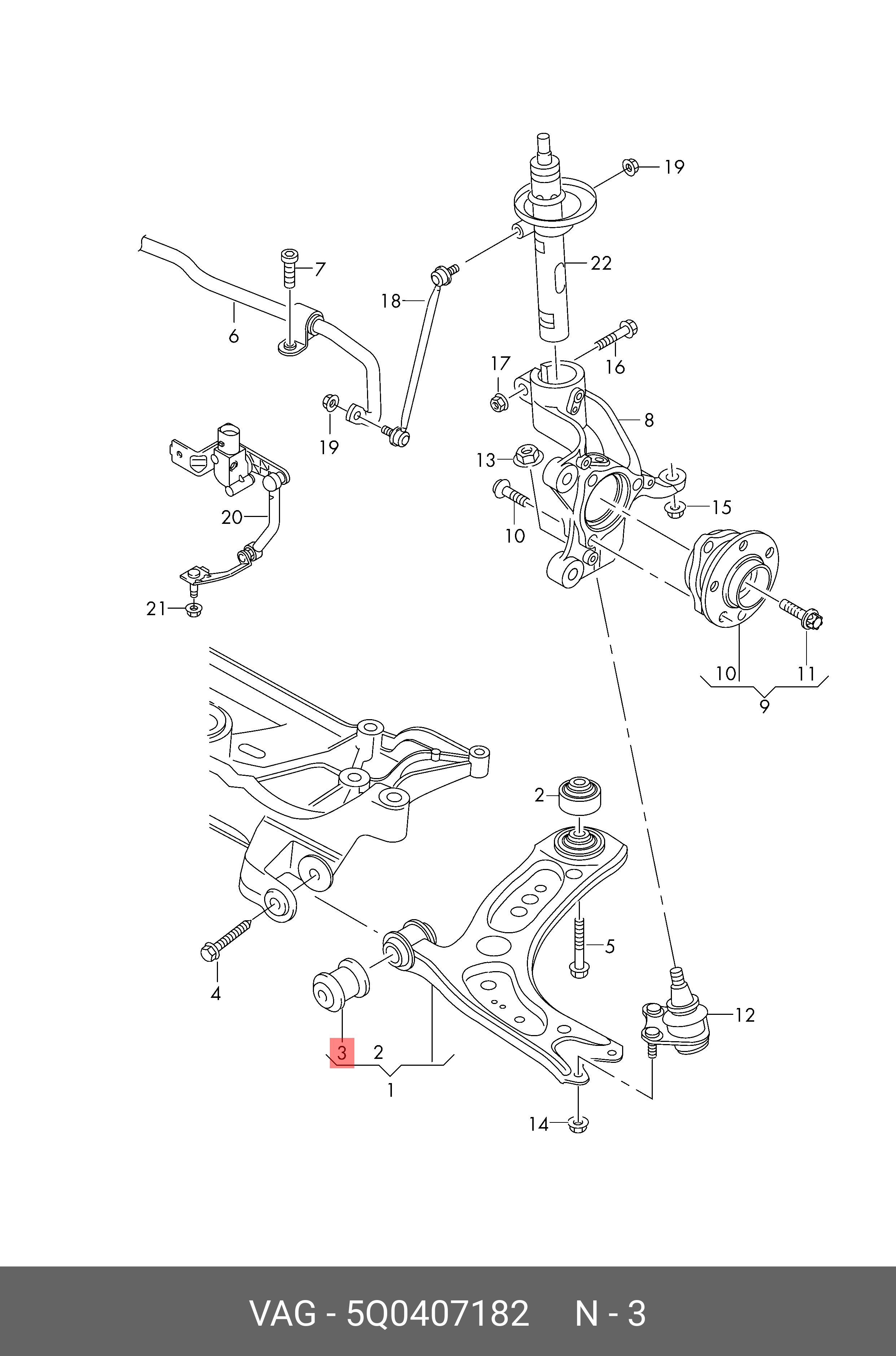 19
7
22
18
6
17
16
8
19
13
15
20
10
21
10
11
9
2
5
4
12
3
2
1
14

VAG - 5Q0407182 N - 3