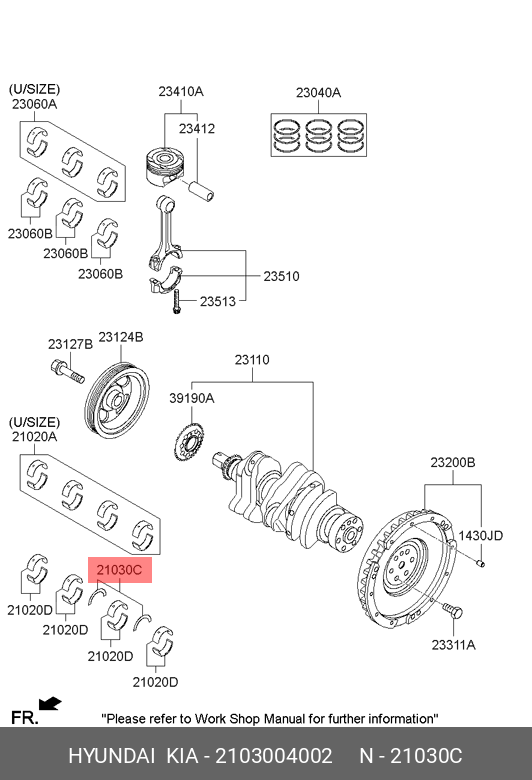 (U/SIZE)
23060A

23410A

23412

23040A

23060B

23060B

23060B

23510

23513

23127B

23124B

23110

39190A

(U/SIZE)
21020A

23200B

1430JD

21030C

21020D

21020D

21020D

21020D

23311A

FR.

"Please refer to Work Shop Manual for further information"

HYUNDAI KIA - 2103004002 N - 21030C