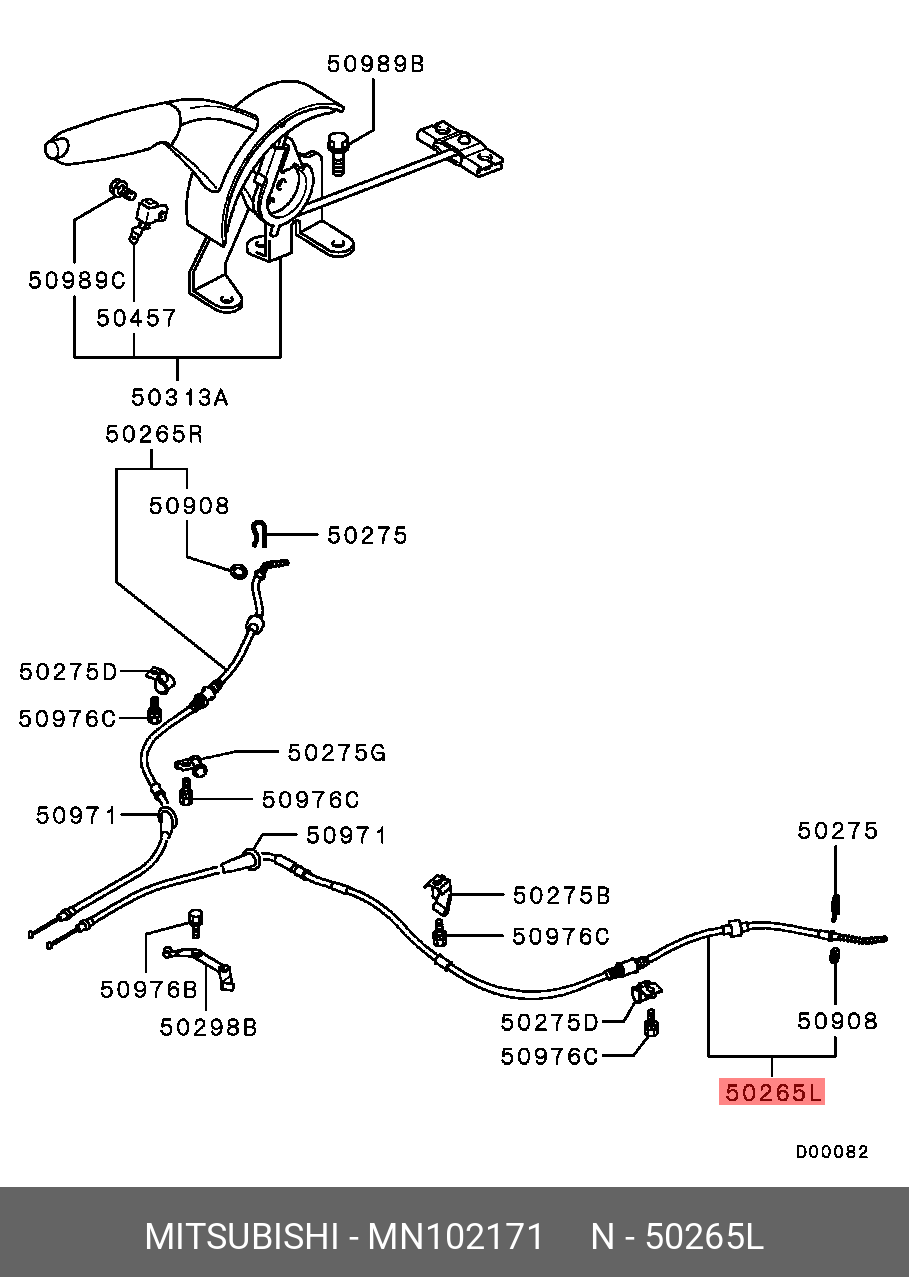 50989B
50989C
50457
50313A
50265R
50908
50275
50275D
50976C
50275G
50976C
50971
50971
50275
50275B
50976C
50976B
50298B
50275D
50976C
50908
50265L
D00082

MITSUBISHI - MN102171 N - 50265L