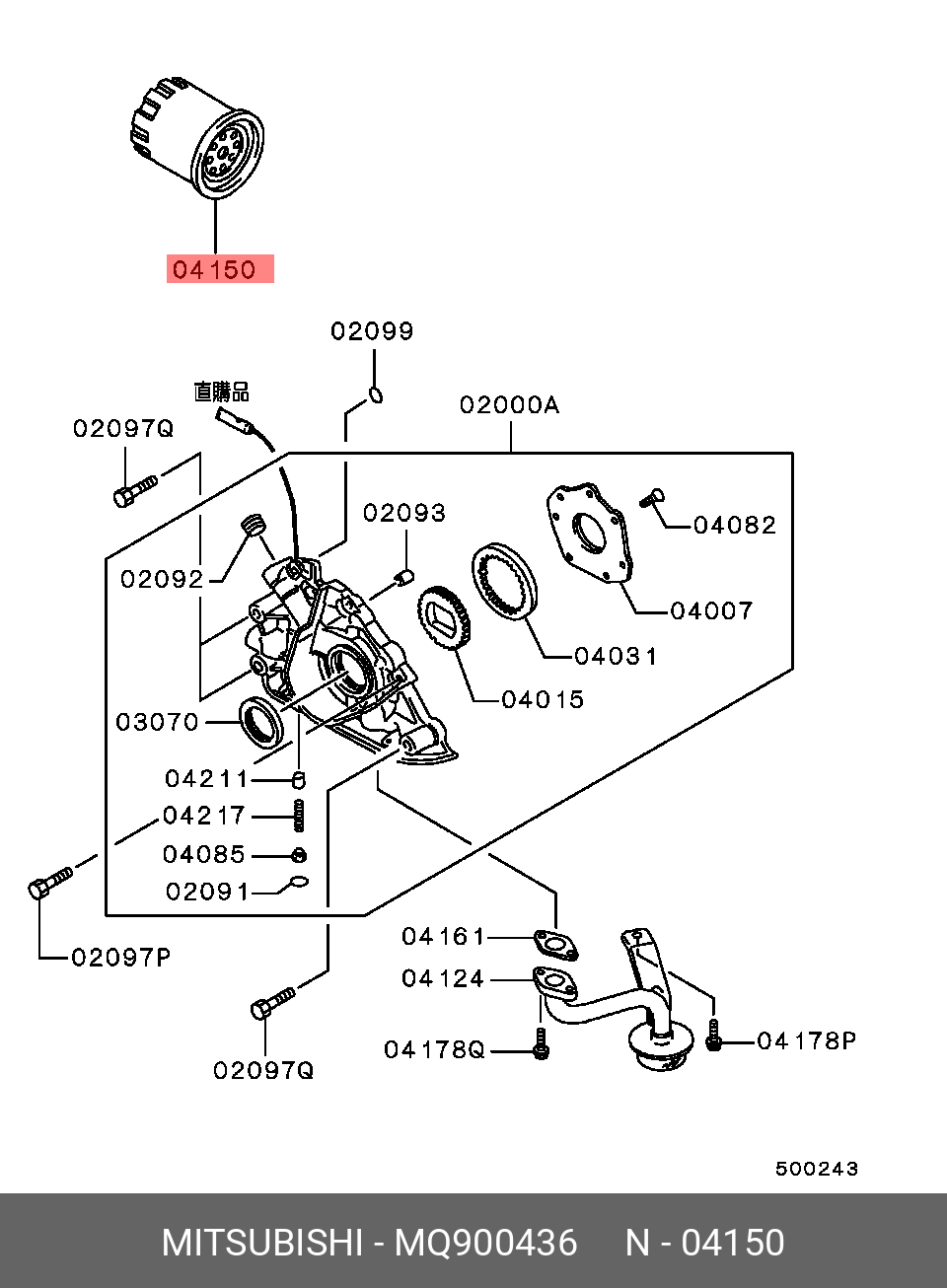 04150

02099

直購品

02000A

02097Q

02093

04082

02092

04007

04031

04015

03070

04211

04217

04085

02091

02097P

04161

04124

04178Q

04178P

02097Q

500243

MITSUBISHI - MQ900436 N - 04150