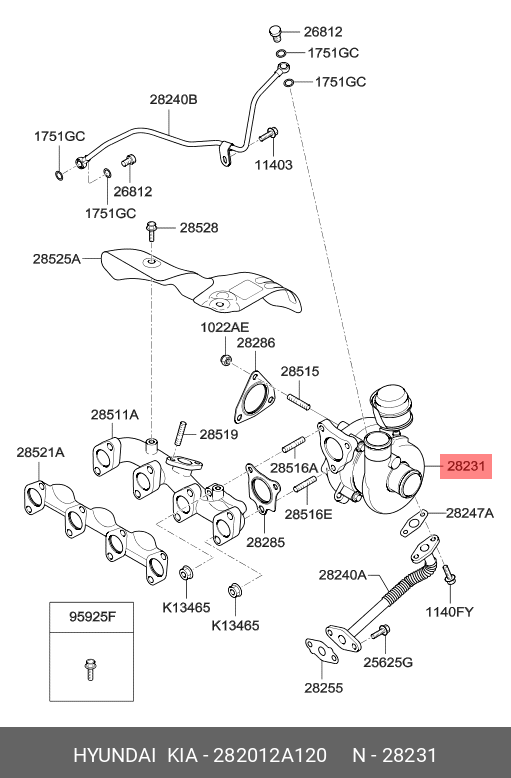 26812
1751GC
1751GC
28240B
1751GC
11403
26812
1751GC
28528
28525A
1022AE
28286
28515
28511A
28519
28521A
28516A
28231
28516E
28247A
28285
28240A
K13465
K13465
1140FY
95925F
25625G
28255

HYUNDAI KIA - 282012A120 N - 28231