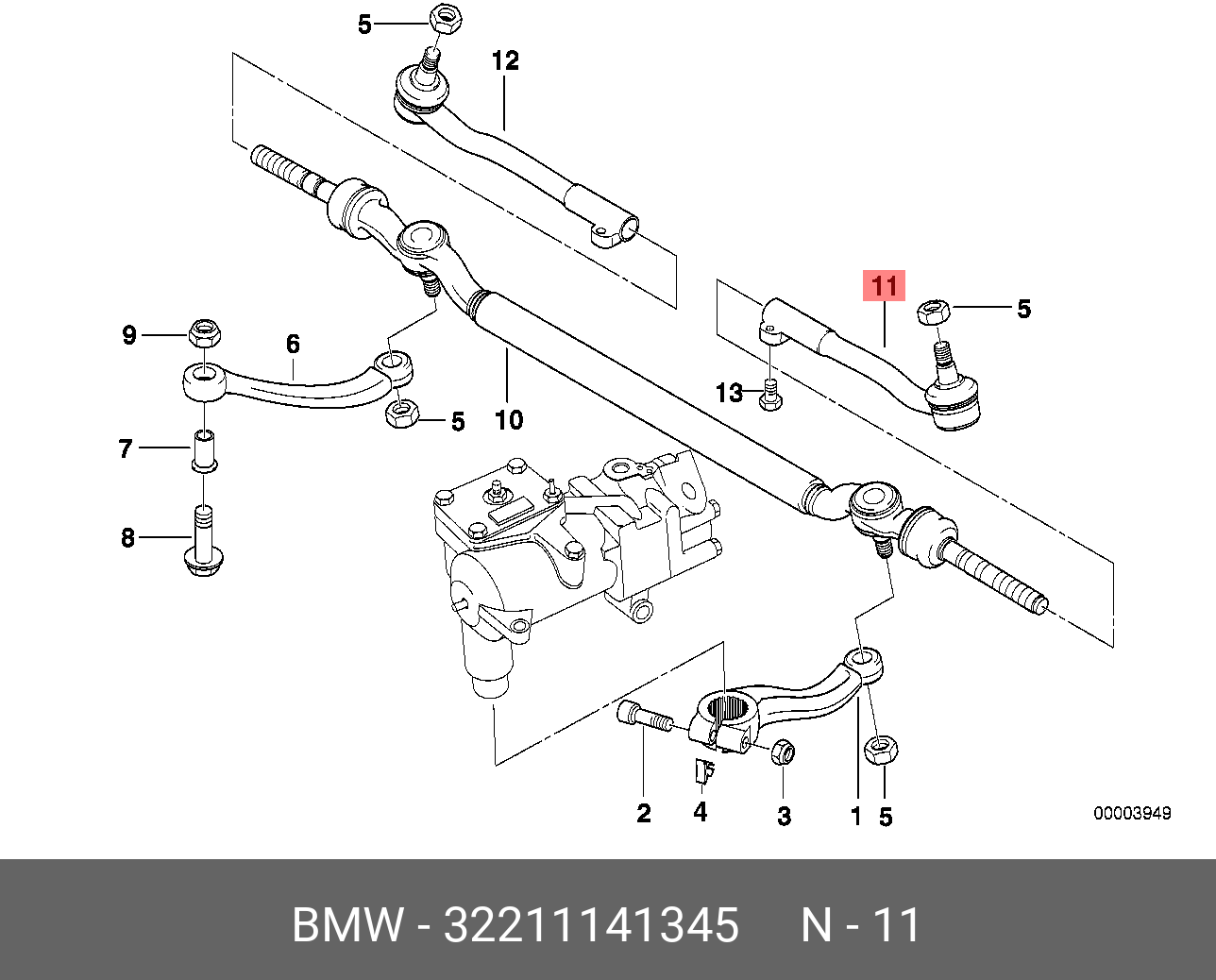 5
12
11
5
9
6
13
5
10
7
8
2
4
3
1
5
00003949

BMW - 32211141345 N - 11