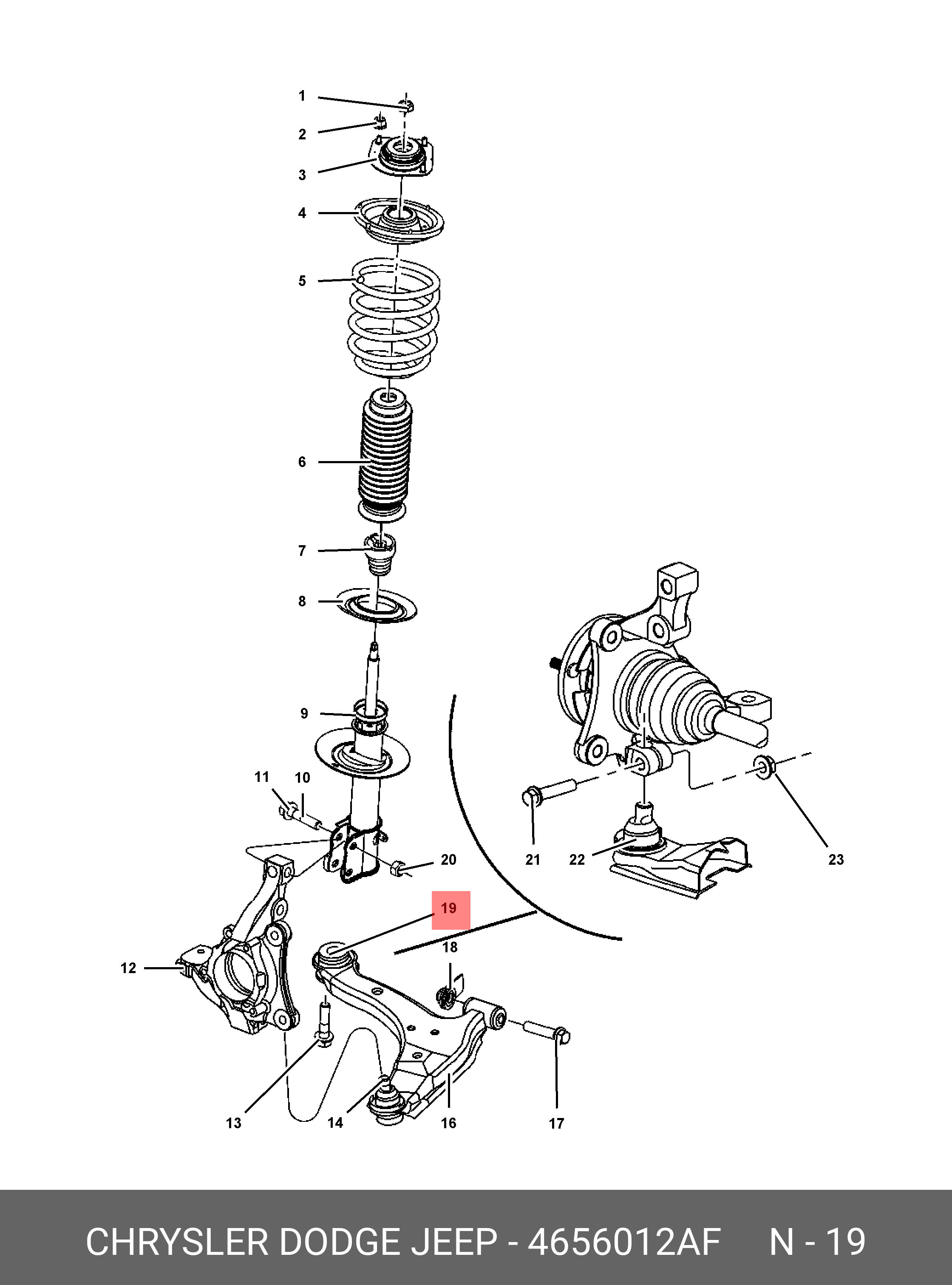 1
2
3
4
5
6
7
8
9
11
10
20
21
22
23
19
18
12
13
14
16
17

CHRYSLER DODGE JEEP - 4656012AF N - 19