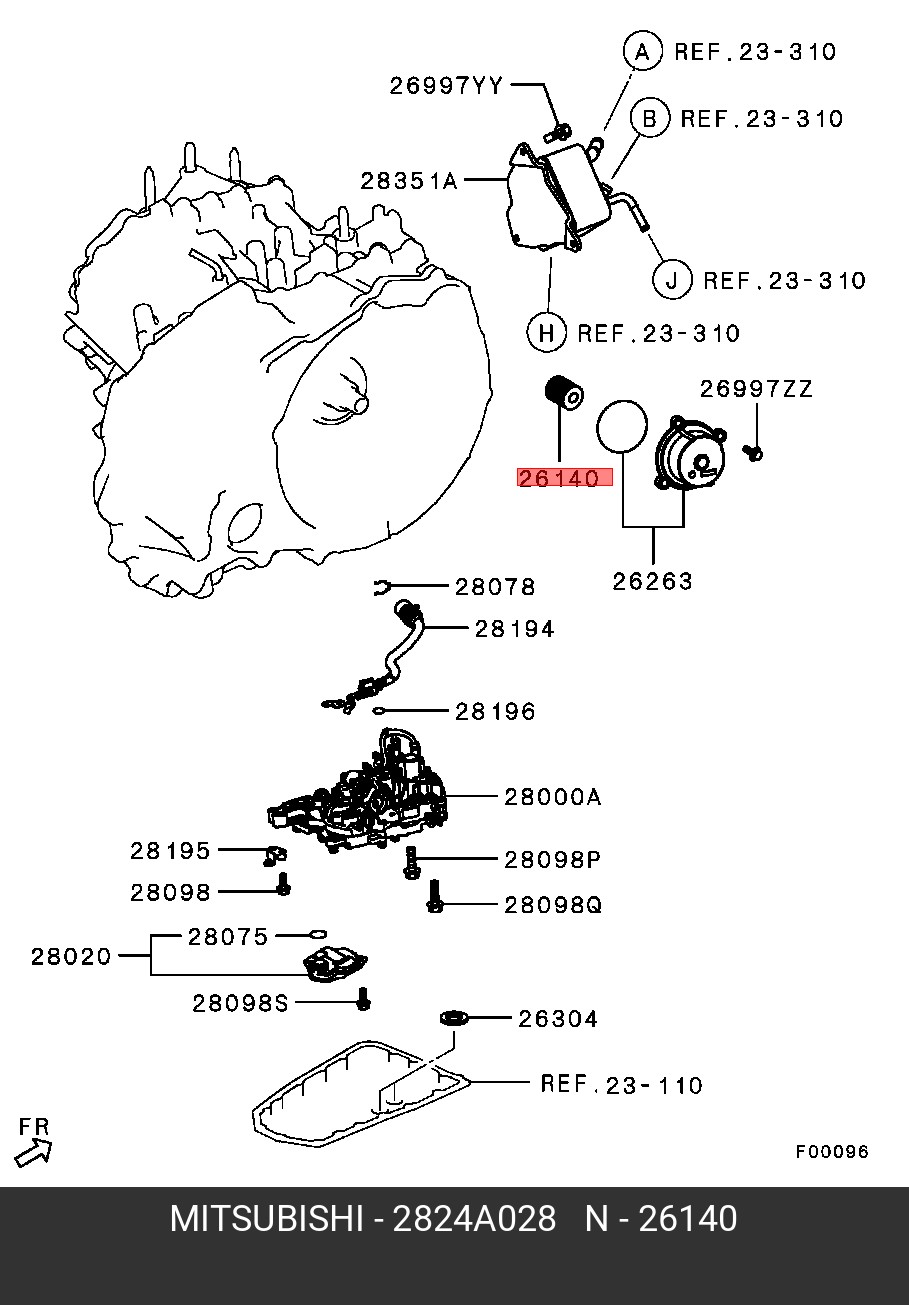 A REF.23-310
26997YY
B REF.23-310
28351A
J REF.23-310
H REF.23-310
26997ZZ
26140
26263
28078
28194
28196
28000A
28195
28098P
28098
28098Q
28020
28075
28098S
26304
REF.23-110
FR
F00096
MITSUBISHI - 2824A028 N - 26140