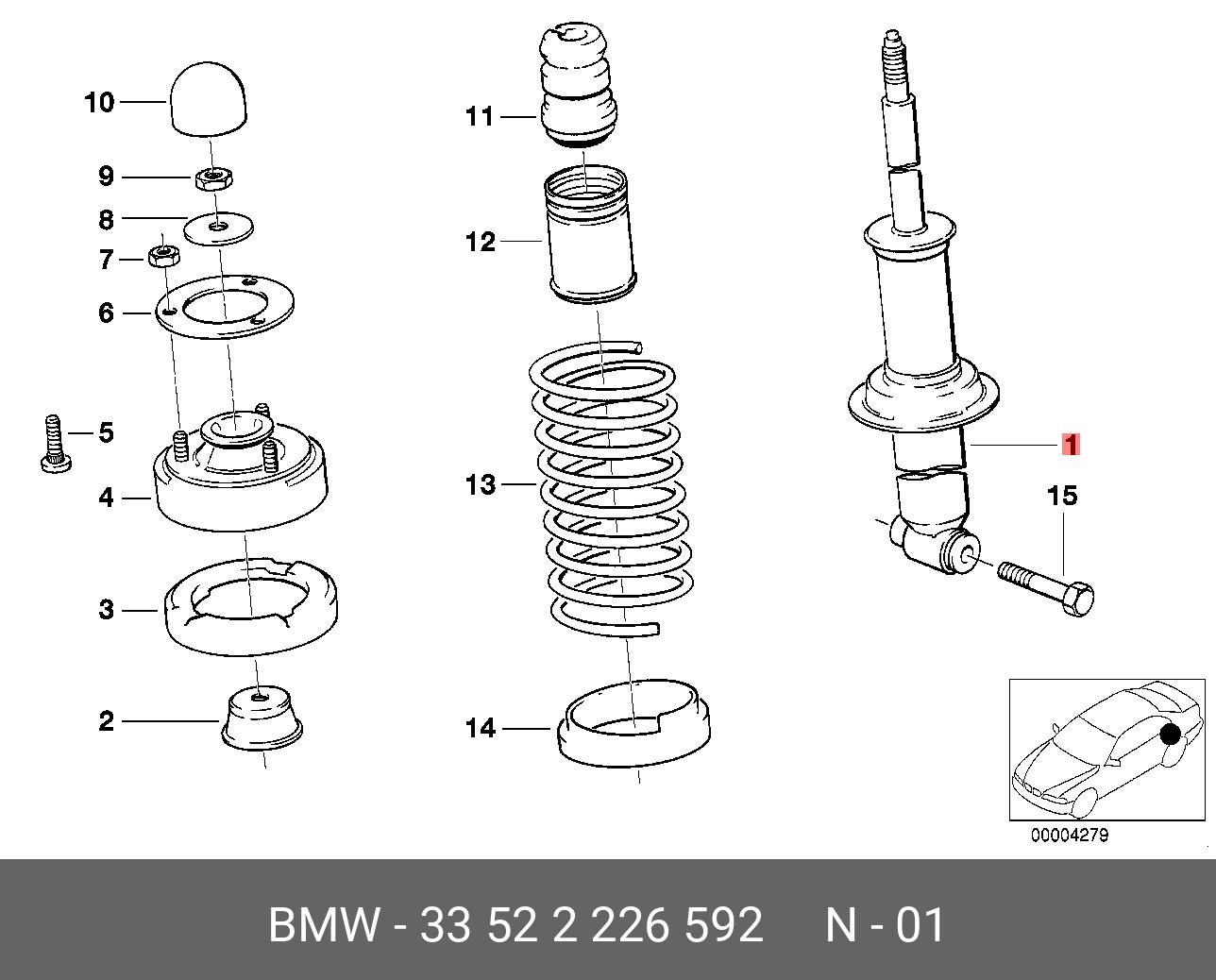 10
9
8
7
6
5
4
3
2
11
12
13
14
1
15
00004279

BMW - 33 52 2 226 592 N - 01