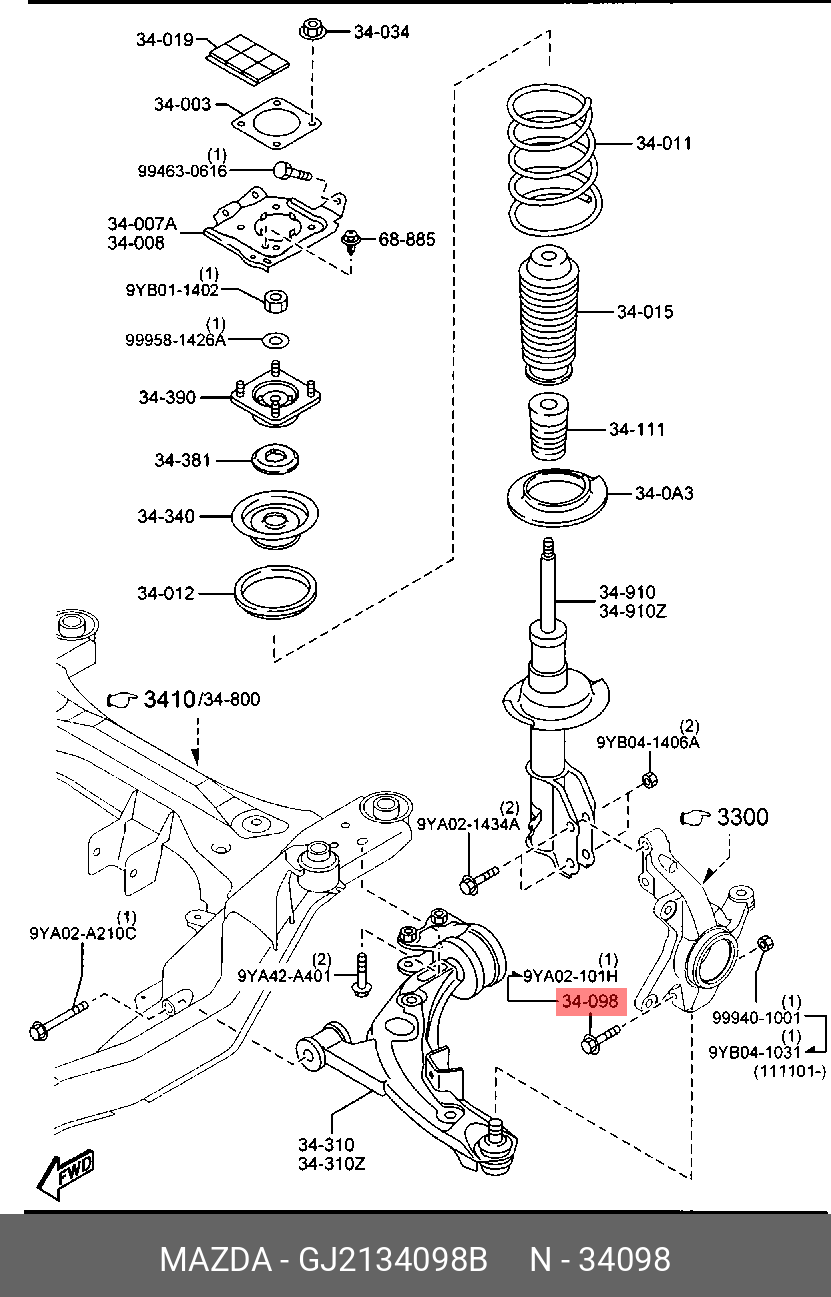 34-019
34-034
34-003
(1)
99463-0616
34-007A
34-008
68-885
(1)
9YB01-1402
(1)
99958-1426A
34-390
34-381
34-340
34-012
34-011
34-015
34-111
34-0A3
34-910
34-910Z
3410/34-800
(2)
9YB04-1406A
(2)
9YA02-1434A
3300
(1)
9YA02-A210C
(2)
9YA42-A401
(1)
9YA02-101H
34-098
(1)
99940-1001
(1)
9YB04-1031
(111101-)
34-310
34-310Z
FWD
MAZDA - GJ2134098B N - 34098