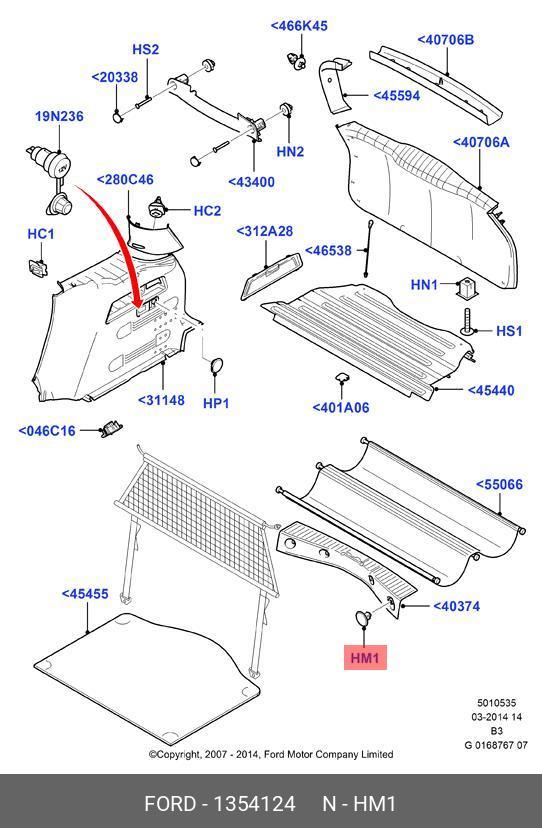 <466K45
<40706B
HS2
<20338
<45594
19N236
HN2
<40706A
<280C46
<43400
HC2
HC1
<312A28
<46538
HN1
HS1
<31148
HP1
<401A06
<45440
<046C16
<55066
<45455
<40374
HM1
5010535
03-2014 14
B3
G 0168767 07
©Copyright, 2007 - 2014, Ford Motor Company Limited
FORD - 1354124 N - HM1