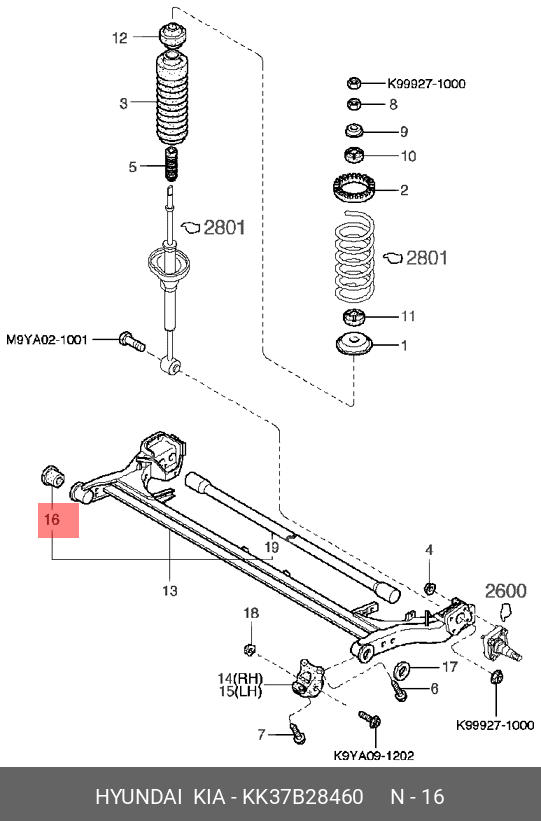 12
3
5
2801
M9YA02-1001
K99927-1000
8
9
10
2
2801
11
1
16
19
13
4
2600
18
14(RH)
15(LH)
17
6
7
K9YA09-1202
K99927-1000
HYUNDAI KIA - KK37B28460 N - 16