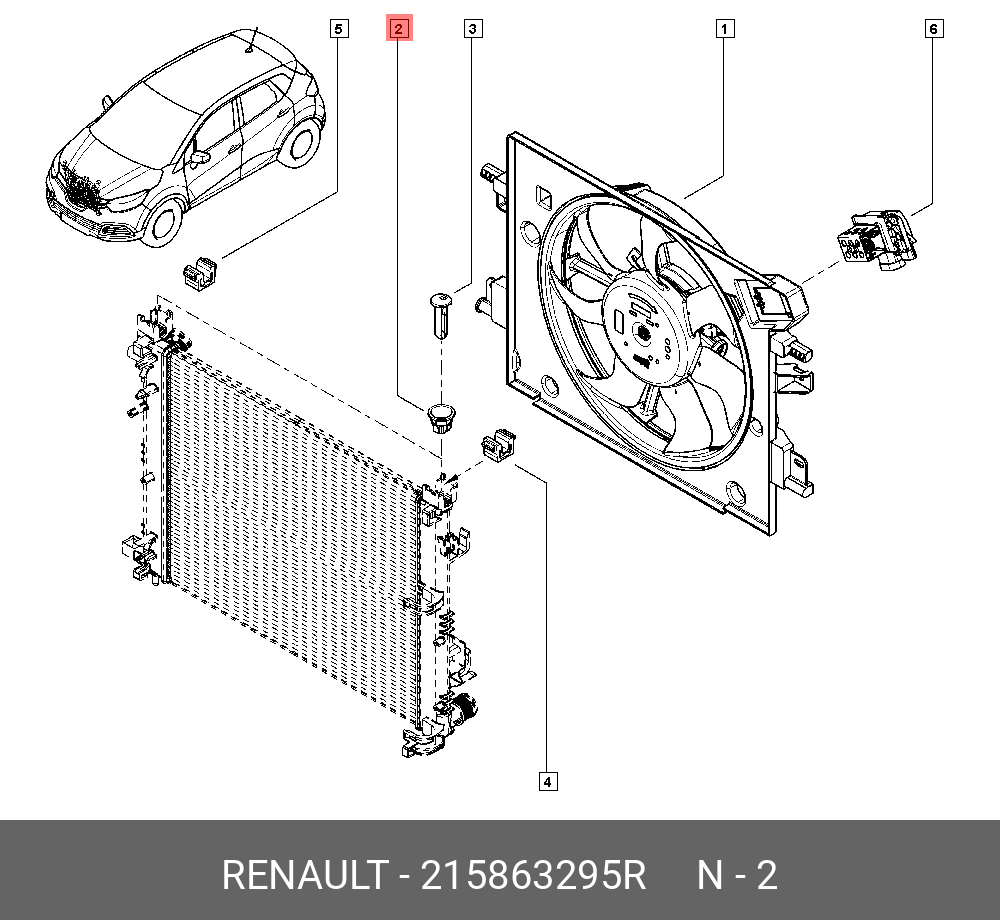 5
2
3
1
6
4
RENAULT - 215863295R N - 2