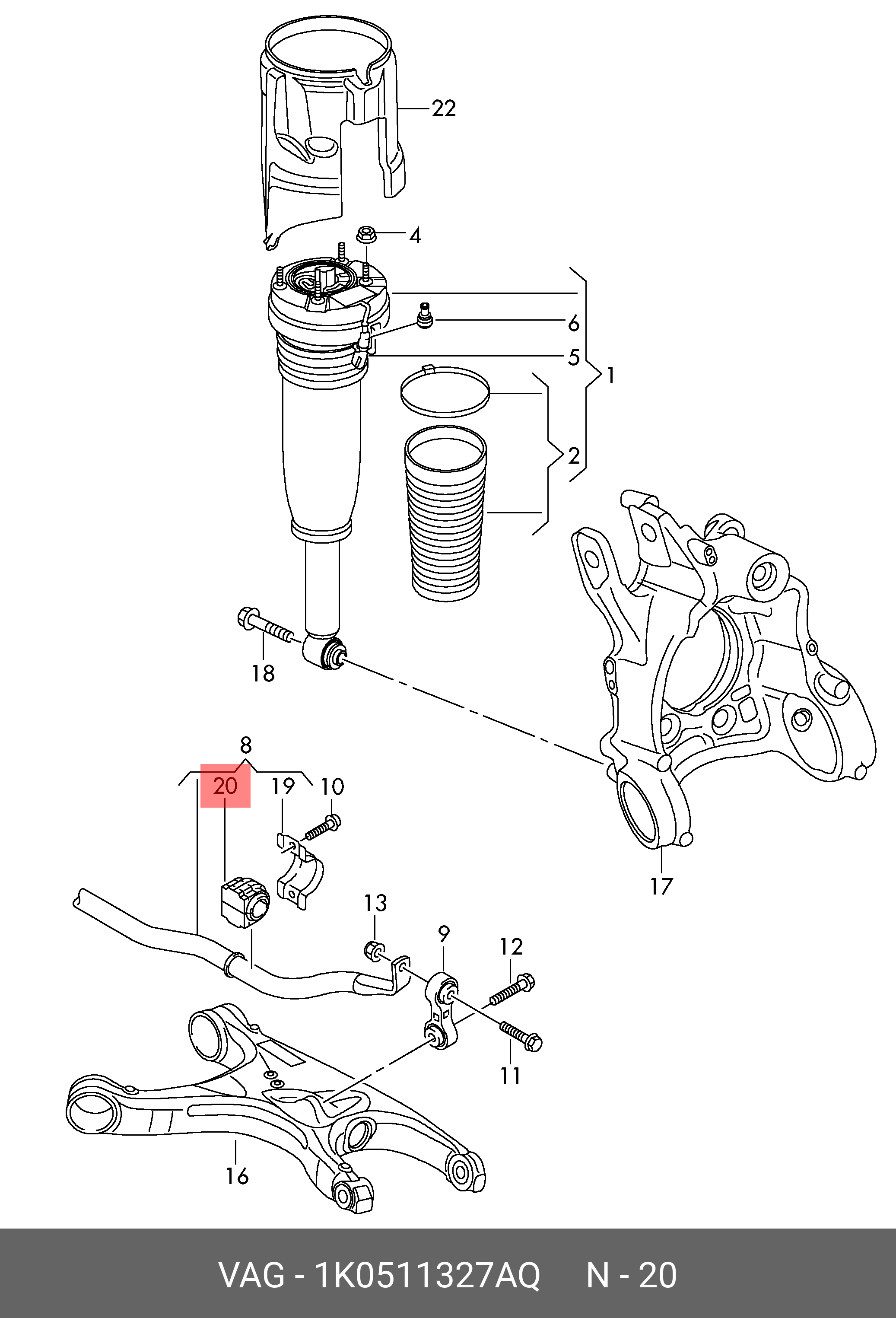 22
4
6
5
1
2
18
8
20
19
10
17
13
9
12
11
16
VAG - 1K0511327AQ N - 20