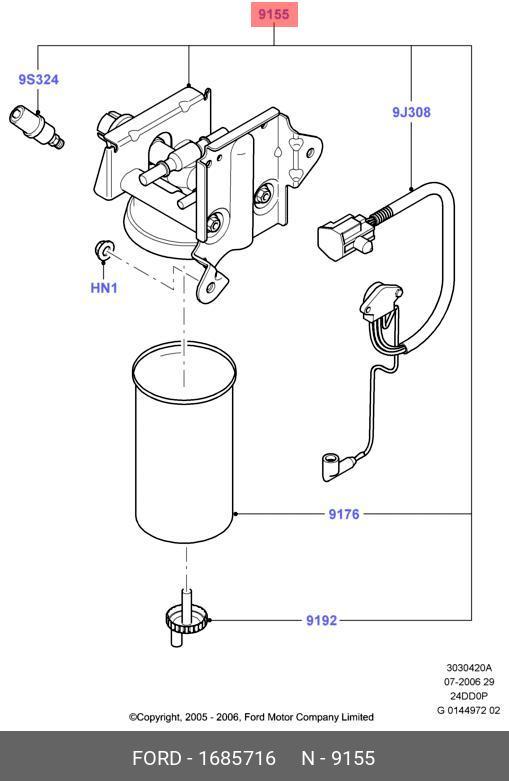 9155

9S324

9J308

HN1

9176

9192

3030420A
07-2006 29
24DD0P
G 0144972 02

©Copyright, 2005 - 2006, Ford Motor Company Limited

FORD - 1685716 N - 9155