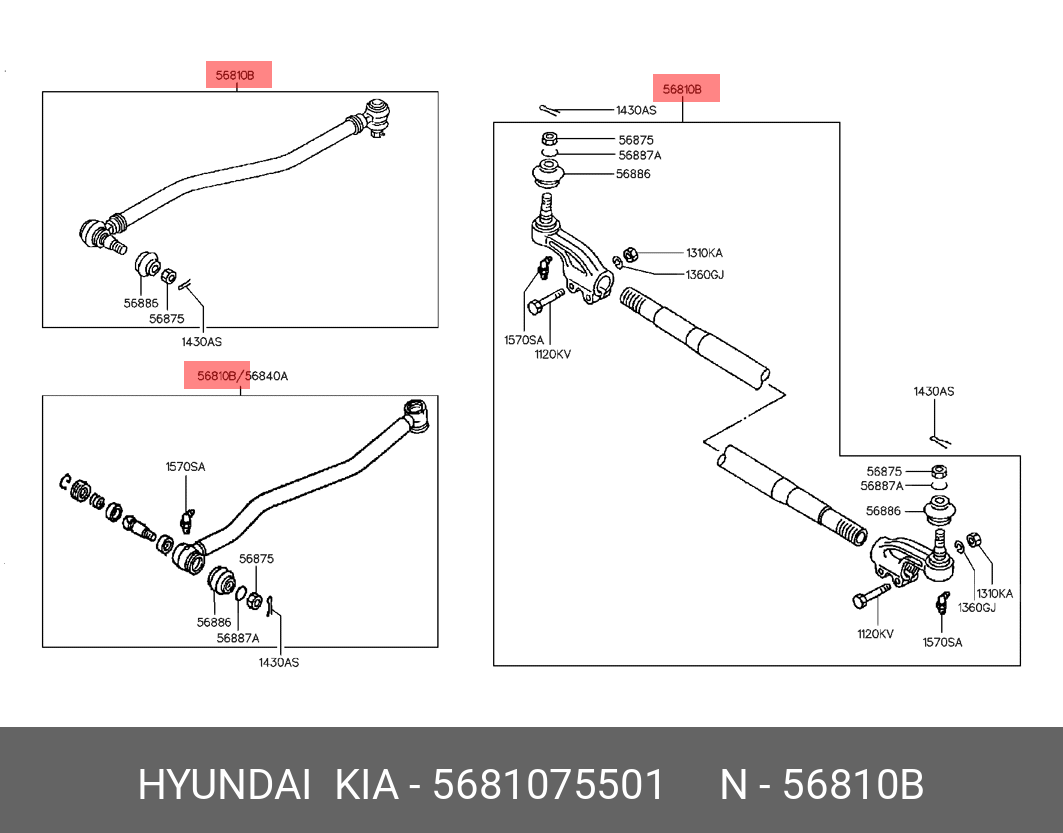 56810B

56886
56875
1430AS

56810B/56840A

1570SA
56875
56886
56887A
1430AS

56810B
1430AS
56875
56887A
56886
1310KA
1360GJ
1570SA
1120KV

1430AS
56875
56887A
56886
1310KA
1360GJ
1120KV
1570SA

HYUNDAI KIA - 5681075501 N - 56810B