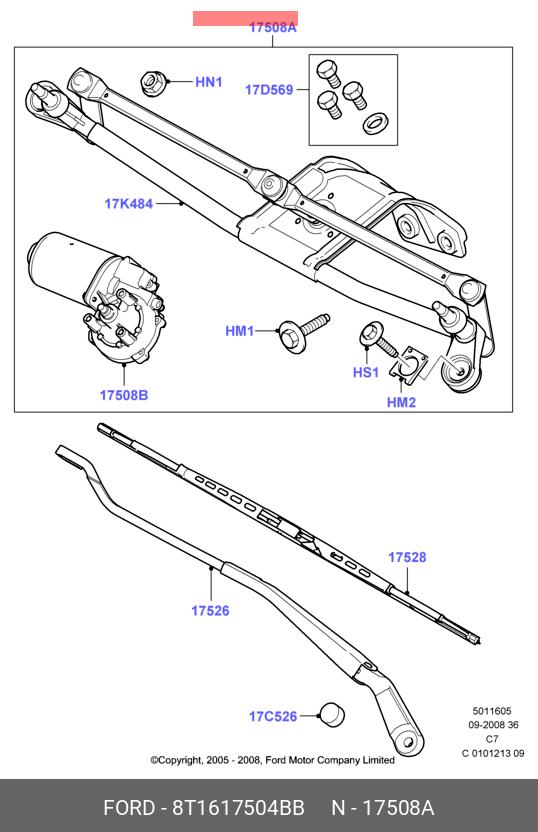 17508A

HN1

17D569

17K484

HM1

HS1

HM2

17508B

17528

17526

17C526

5011605
09-2008 36
C7
C 0101213 09

©Copyright, 2005 - 2008, Ford Motor Company Limited

FORD - 8T1617504BB N - 17508A