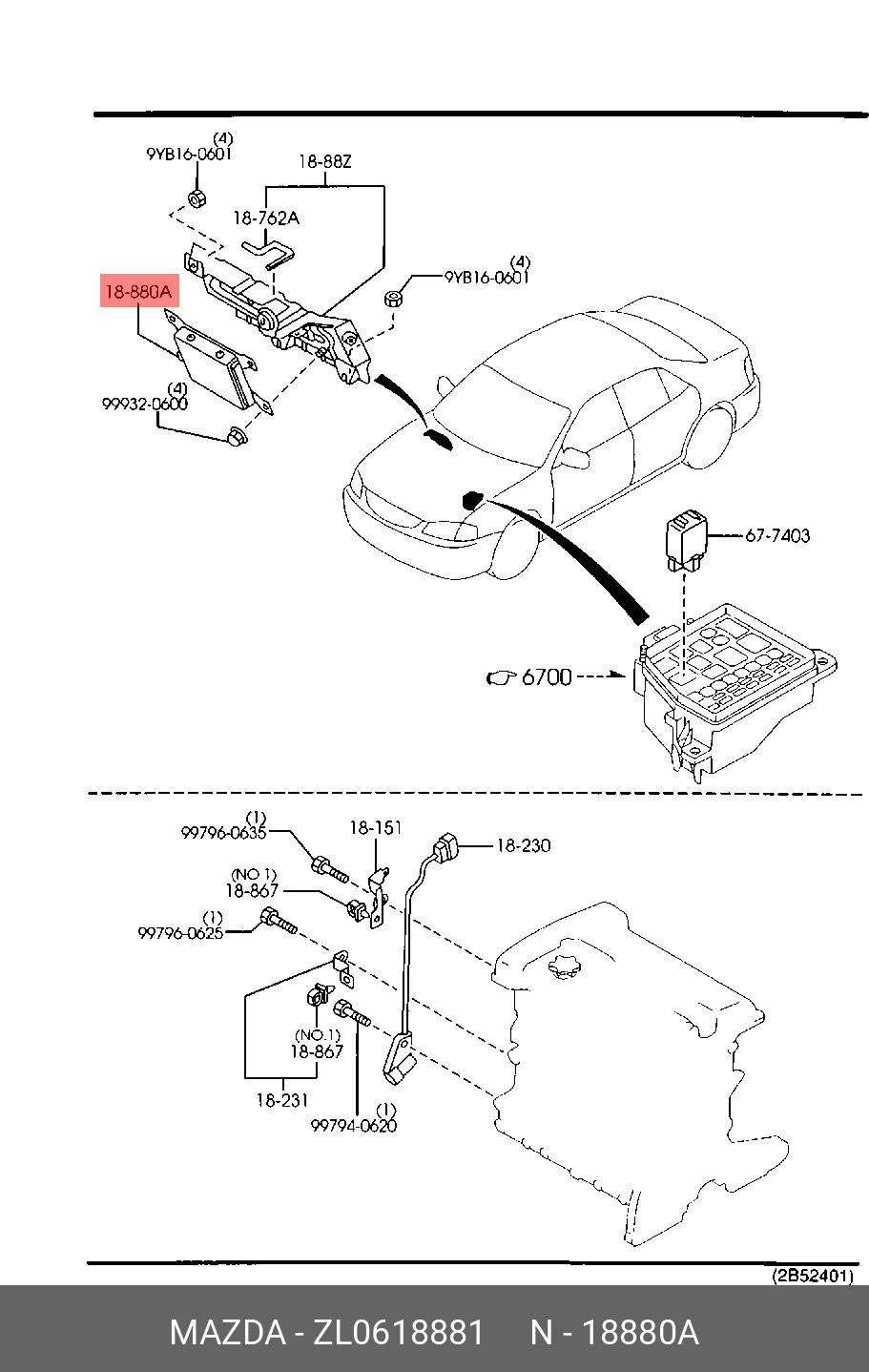 (4)
9YB16-0601

18-88Z

18-762A

18-880A

(4)
9YB16-0601

(4)
99932-0600

67-7403

6700

(1)
99796-0635

18-151

18-230

(NO 1)
18-867

(1)
99796-0625

(NO.1)
18-867

18-231

(1)
99794-0620

(2B52401)

MAZDA - ZL0618881 N - 18880A