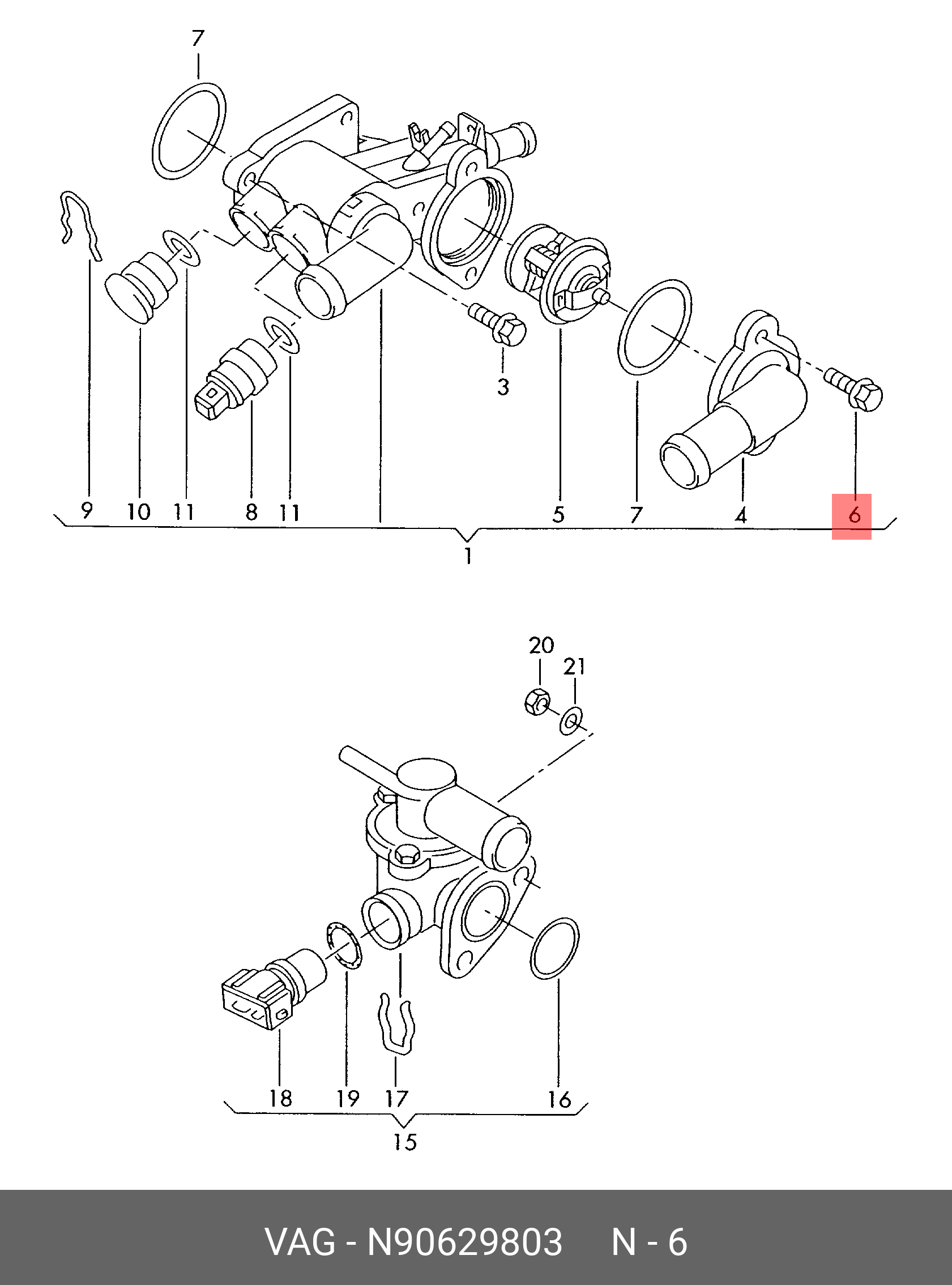 7

3

9 10 11 8 11 5 7 4 6

1

20

21

18 19 17 16

15

VAG - N90629803 N - 6