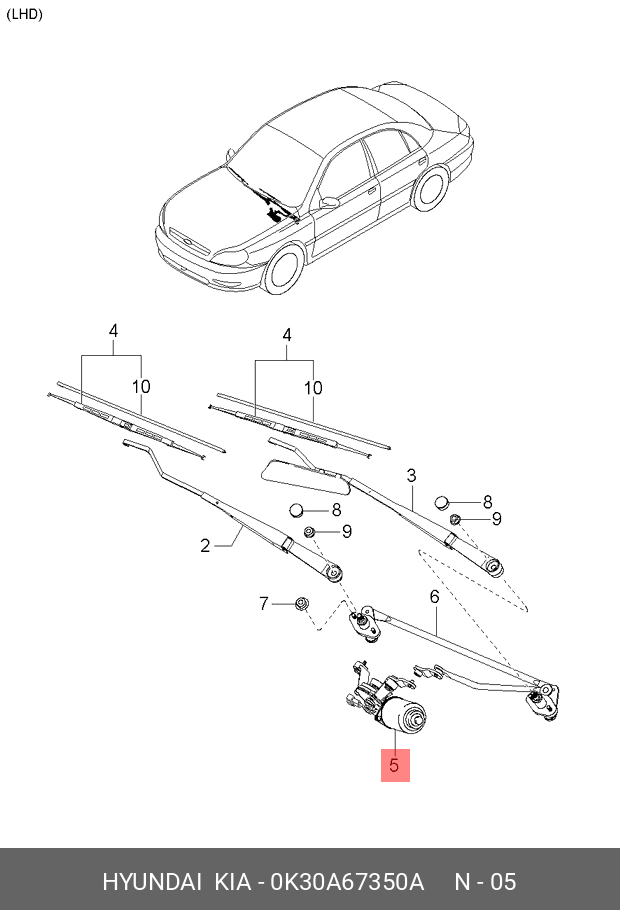 (LHD)

4
10
4
10
3
8
9
8
9
2
7
6
5

HYUNDAI KIA - 0K30A67350A N - 05