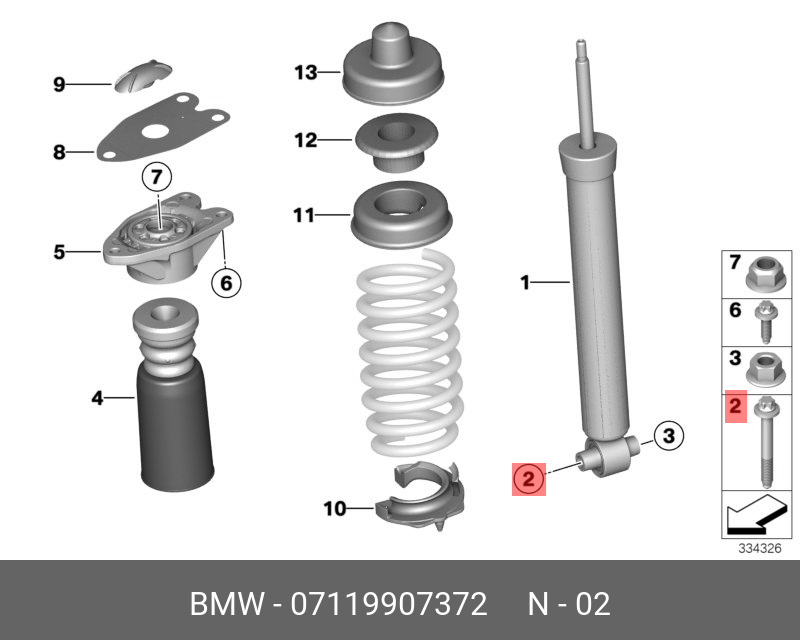 9
8
7
5
6
4
13
12
11
10
1
3
2
7
6
3
2
334326

BMW - 07119907372 N - 02