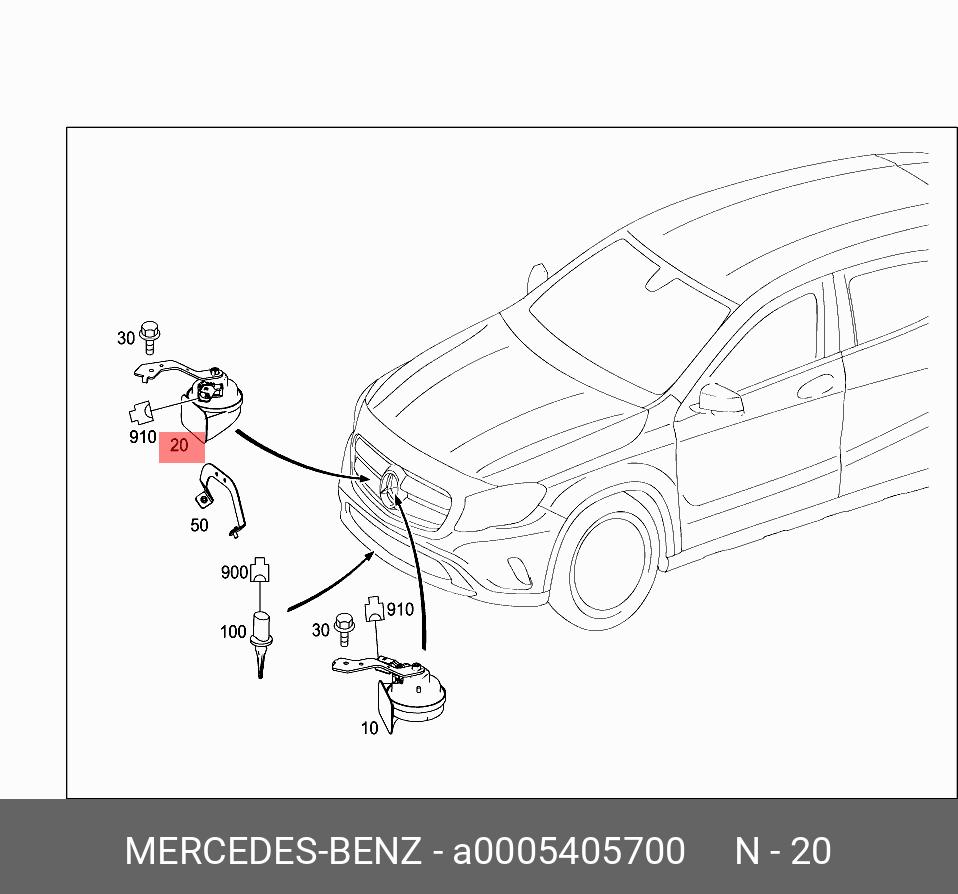 30
910
20
50
900
100
30
910
10

MERCEDES-BENZ - a0005405700 N - 20