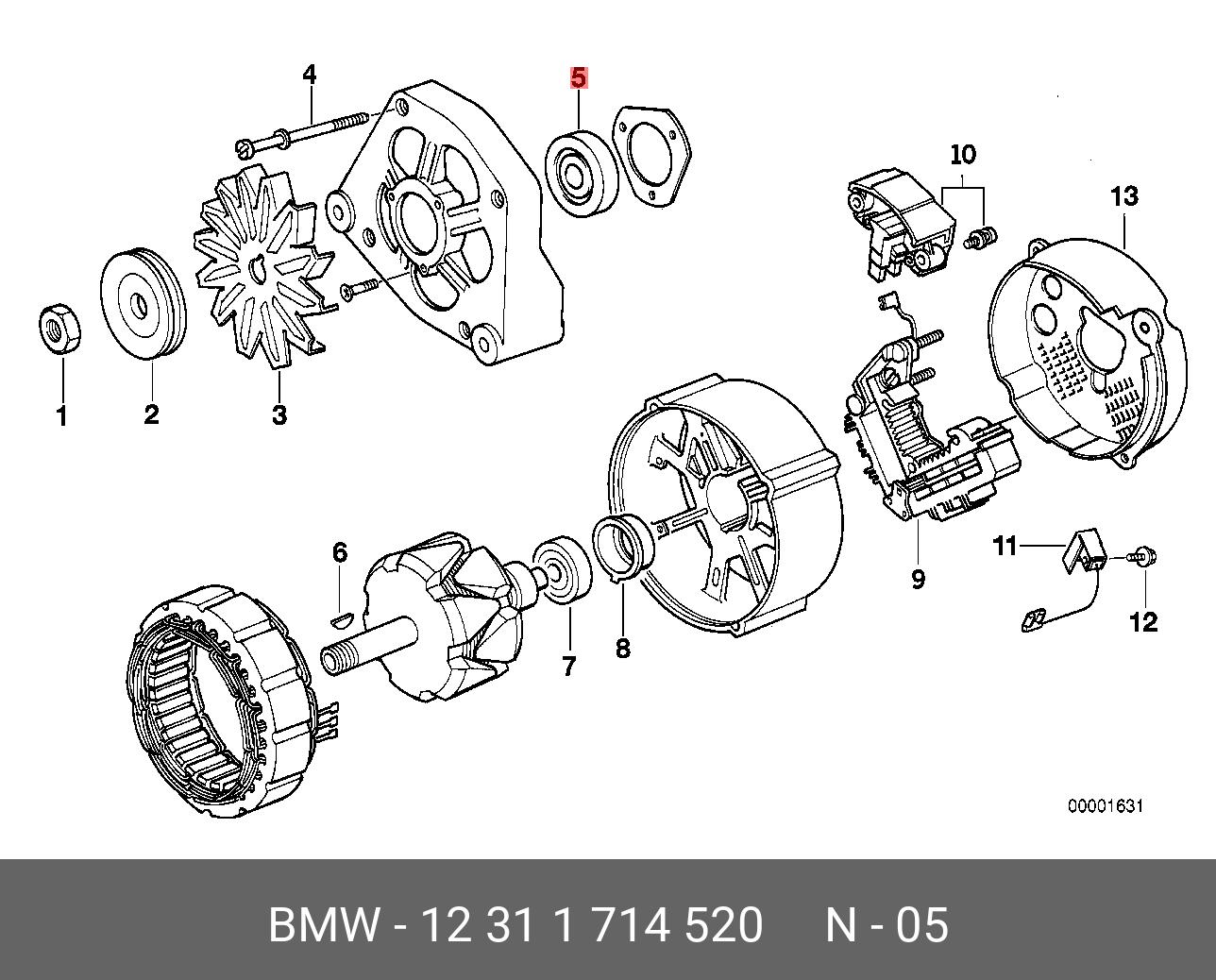 4
5
10
13
1
2
3
6
7
8
9
11
12
00001631

BMW - 12 31 1 714 520 N - 05