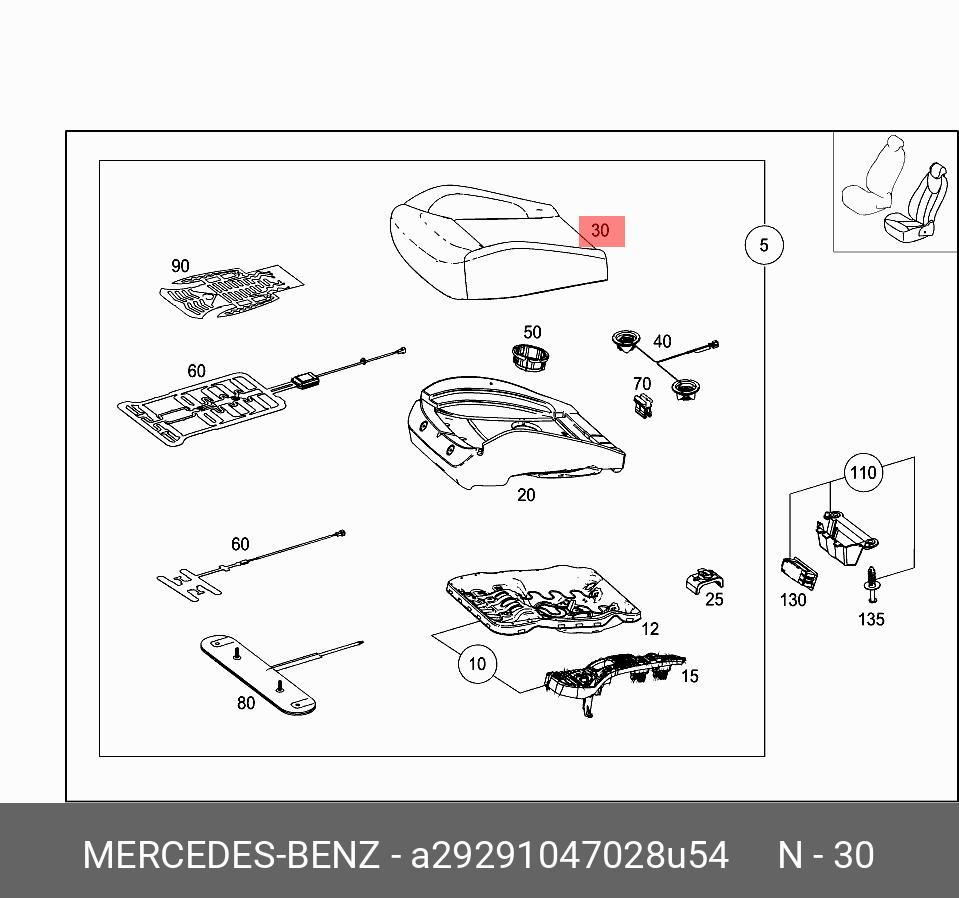 30

5

90

50

40

60

70

20

110

60

25

130

135

12

10

15

80

MERCEDES-BENZ - a29291047028u54 N - 30