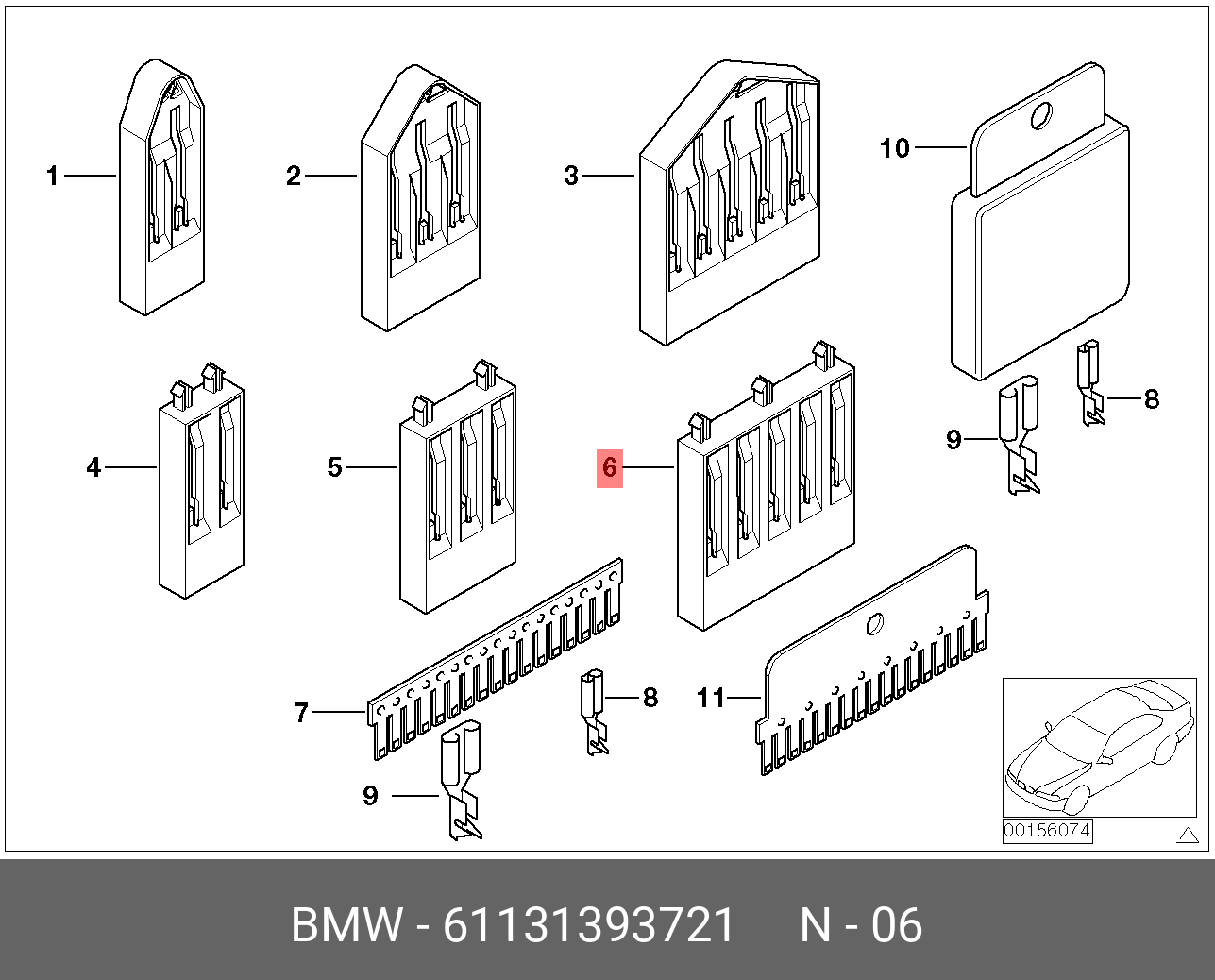 1
2
3
10
4
5
6
9
8
7
8
11
9
00156074

BMW - 61131393721 N - 06