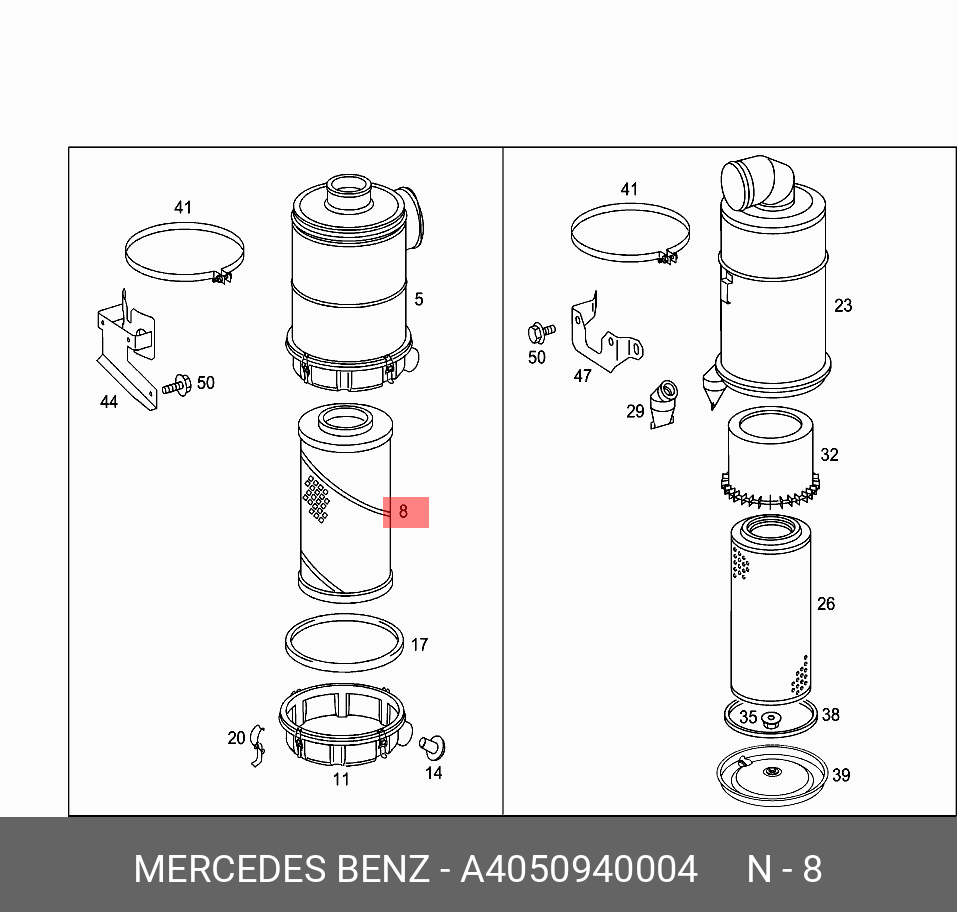 41
5
44
50
8
17
20
11
14

41
23
50
47
29
32
26
35
38
39

MERCEDES BENZ - A4050940004 N - 8