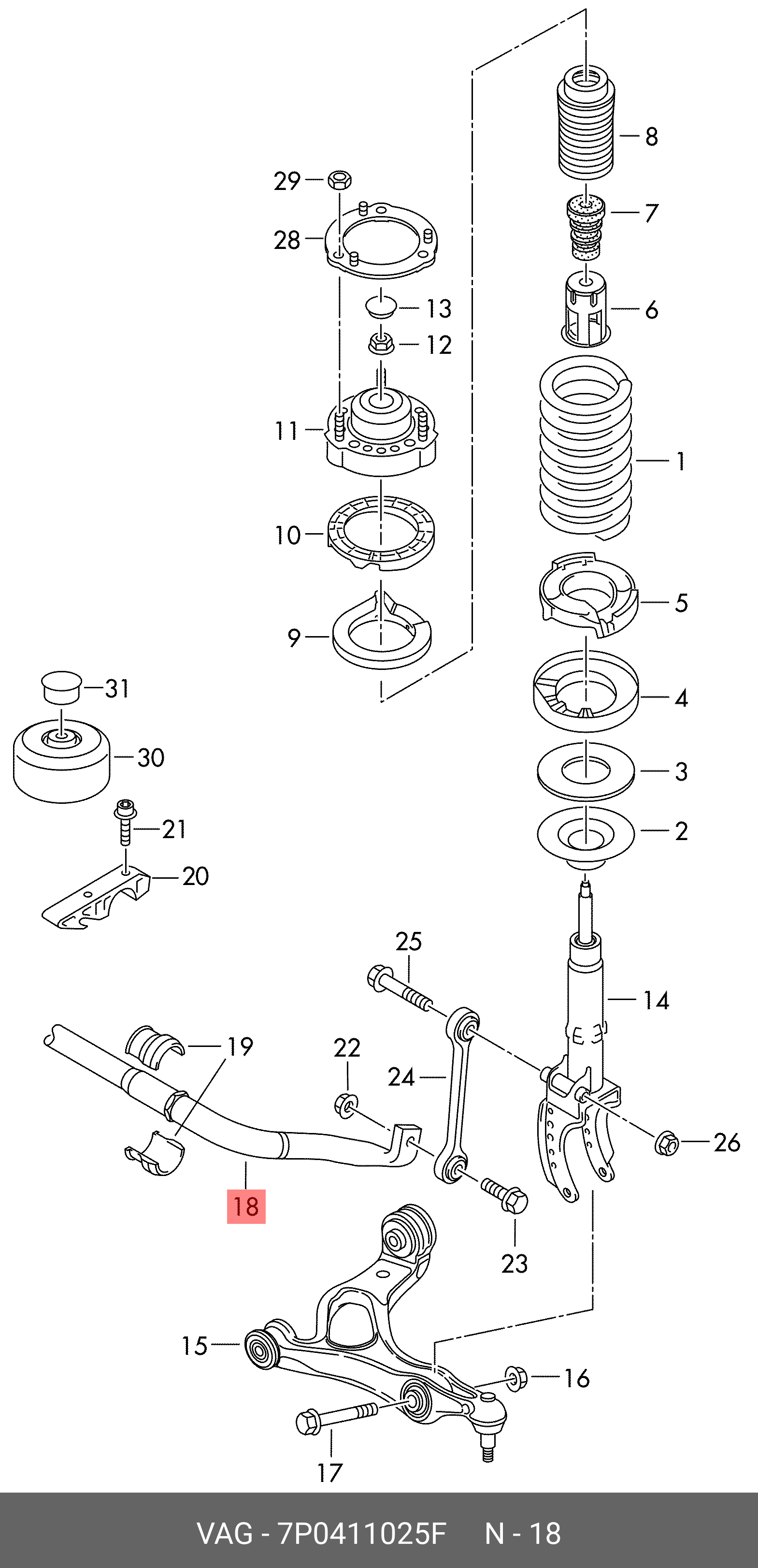 8
29
7
28
13
6
12
11
1
10
5
9
31
4
30
3
21
2
20
25
14
19
22
24
26
18
23
15
16
17
VAG - 7P0411025F N - 18