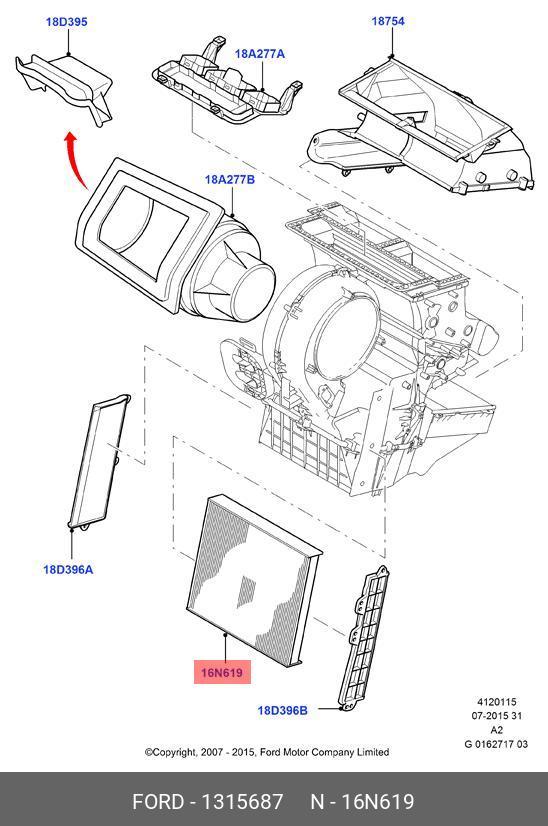 18D395

18A277A

18754

18A277B

18D396A

16N619

18D396B

4120115
07-2015 31
A2
G 0162717 03

©Copyright, 2007 - 2015, Ford Motor Company Limited

FORD - 1315687 N - 16N619