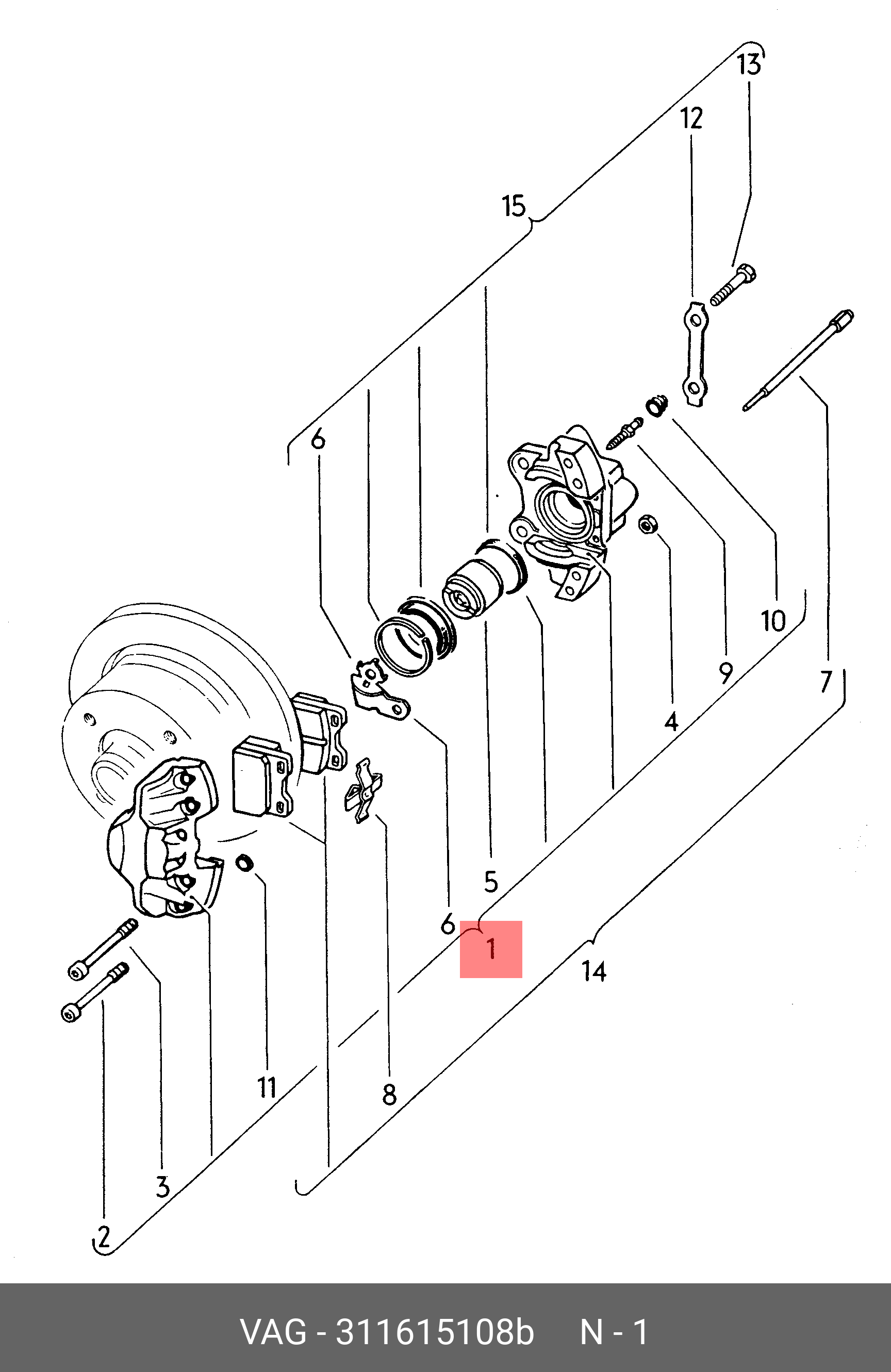 13
12
15
6
10
9
7
4
5
6
1
14
11
8
3
2
VAG - 311615108b N - 1