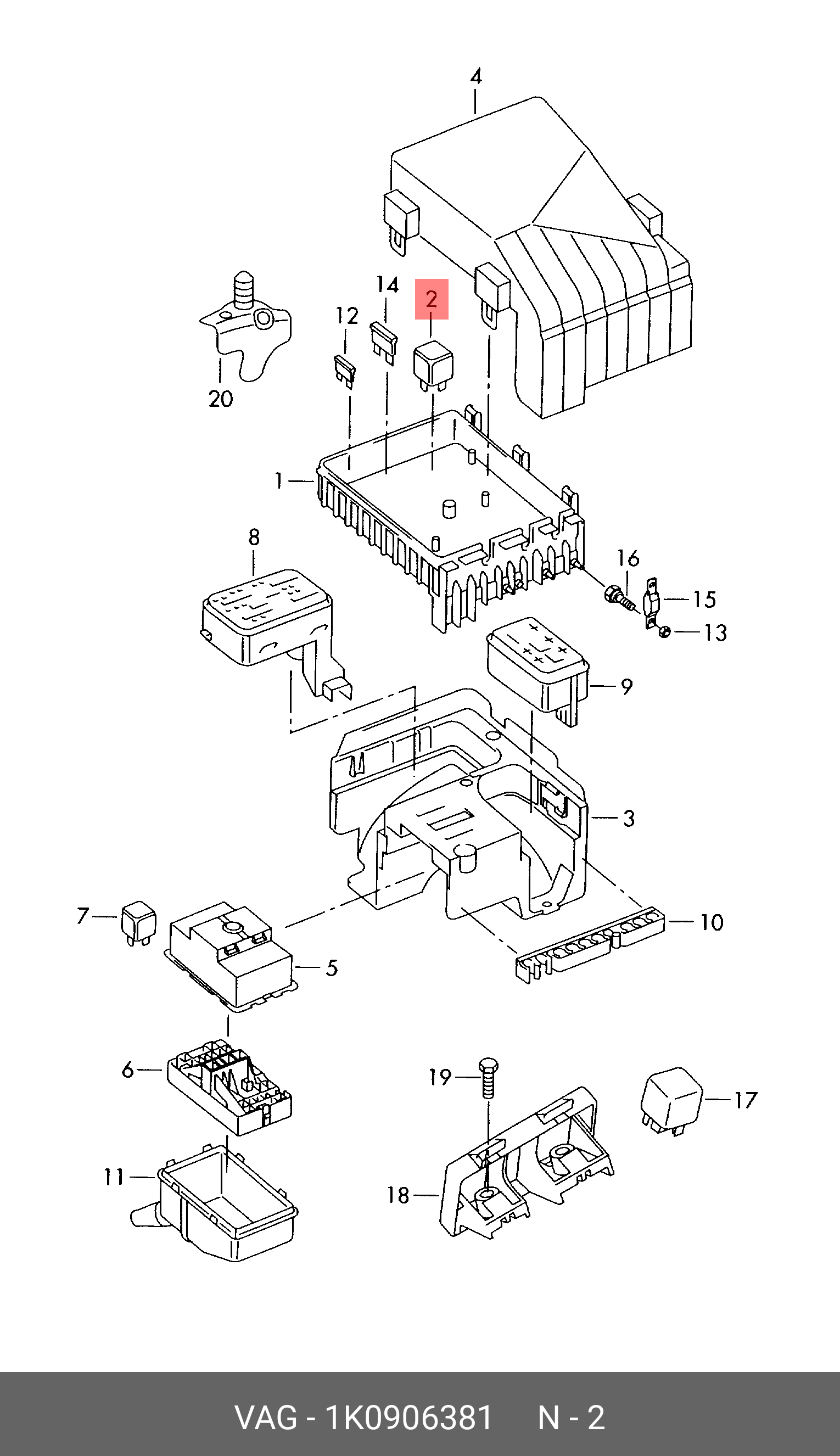 4
14
2
12
20
1
8
16
15
13
9
3
7
10
5
6
19
17
11
18

VAG - 1K0906381 N - 2