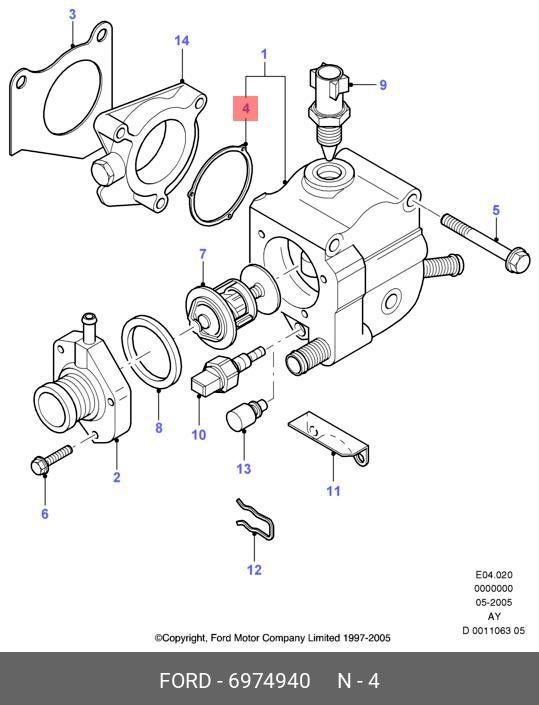 3

14

1

4

9

5

7

8

10

2

13

11

6

12

E04.020
0000000
05-2005
AY
D 0011063 05

©Copyright, Ford Motor Company Limited 1997-2005

FORD - 6974940 N - 4