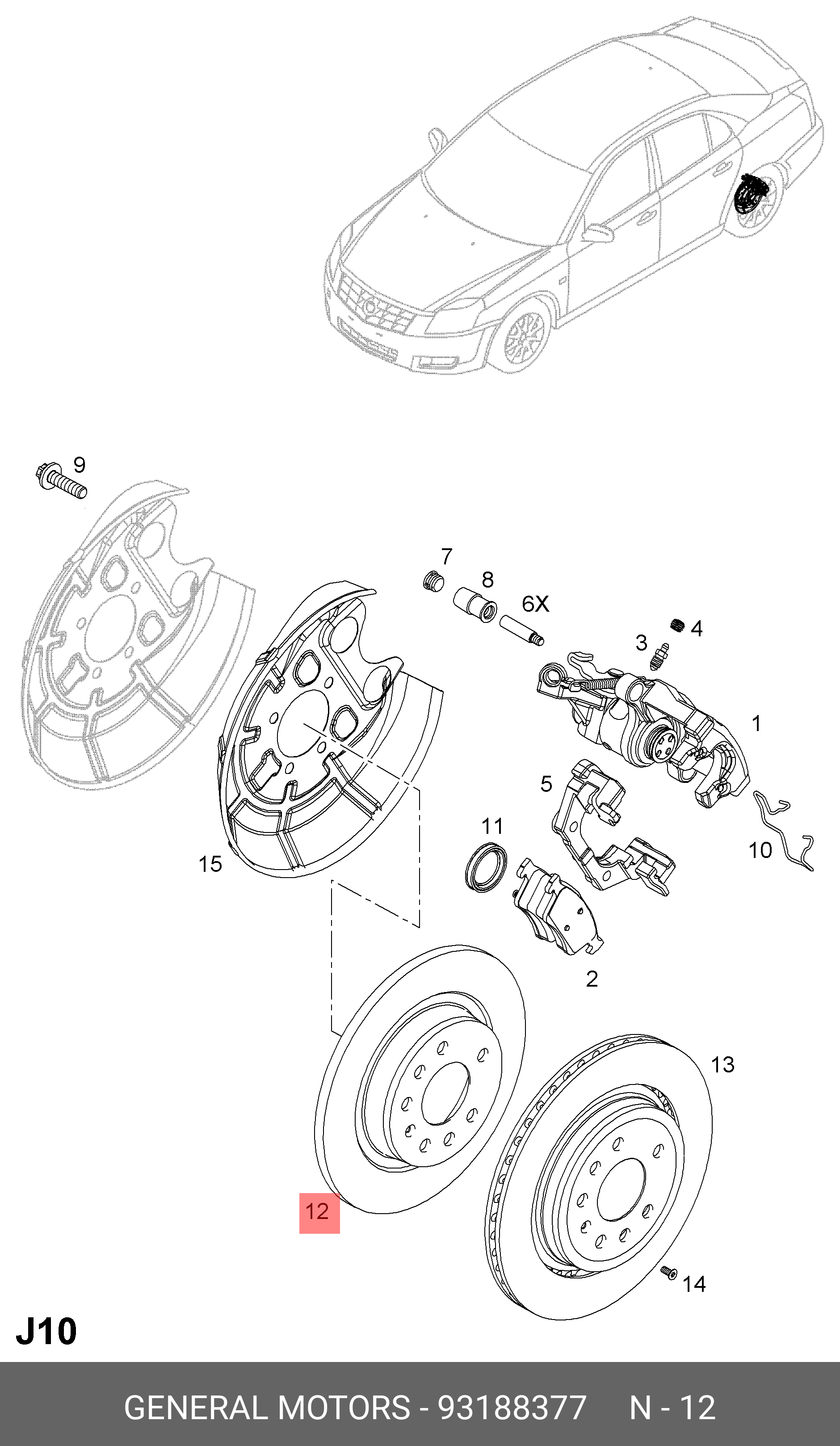 9

7

8

6X

4

3

1

5

11

10

15

2

13

12

14

J10

GENERAL MOTORS - 93188377 N - 12